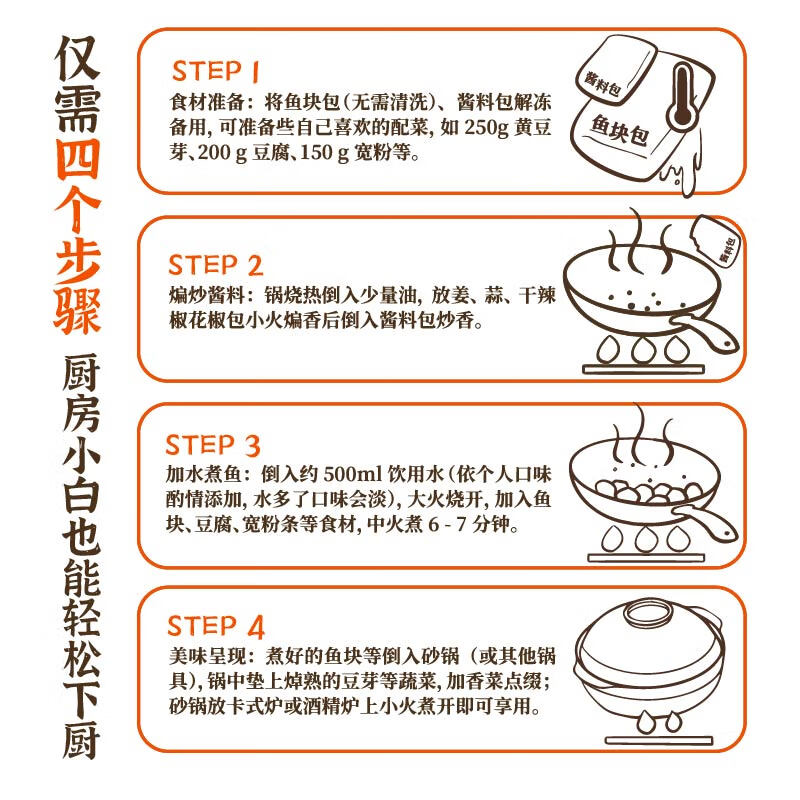 仅需四个步骤

厨房小白也能轻松下厨

STEP 1
食材准备：将鱼块包（无需清洗）、酱料包解冻备用，可准备些自己喜欢的配菜，如 250g 黄豆芽、200 g 豆腐、150 g 宽粉等。

酱料包
鱼块包

STEP 2
煸炒酱料：锅烧热倒入少量油，放姜、蒜、干辣椒花椒包小火煸香后倒入酱料包炒香。

酱料包

STEP 3
加水煮鱼：倒入约 500ml 饮用水（依个人口味酌情添加，水多了口味会淡），大火烧开，加入鱼块、豆腐、宽粉条等食材，中火煮 6 - 7 分钟。

STEP 4
美味呈现：煮好的鱼块等倒入砂锅（或其他锅具），锅中垫上焯熟的豆芽等蔬菜，加香菜点缀；砂锅放卡式炉或酒精炉上小火煮开即可享用。