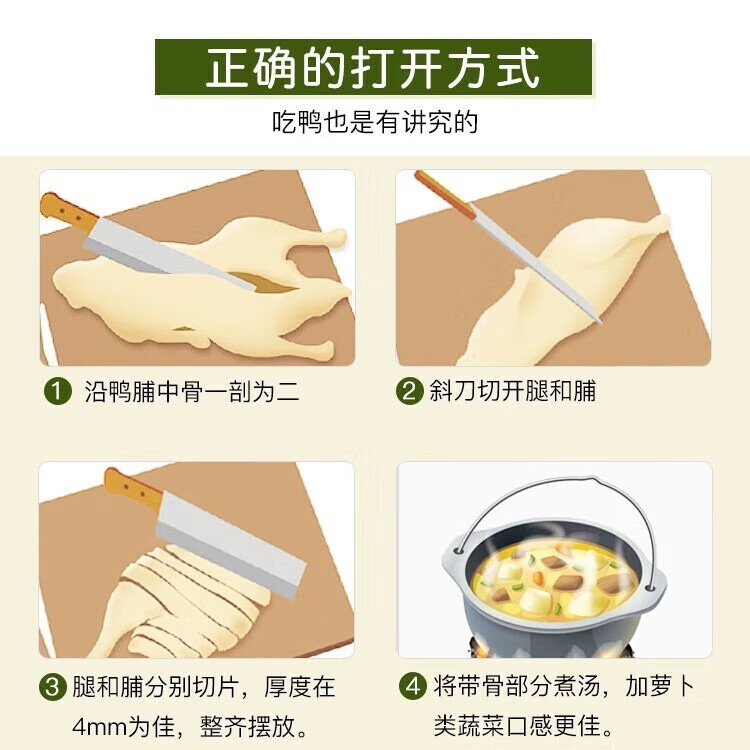 正确的打开方式

吃鸭也是有讲究的

1 沿鸭脯中骨一剖为二

2 斜刀切开腿和脯

3 腿和脯分别切片，厚度在4mm为佳，整齐摆放。

4 将带骨部分煮汤，加萝卜类蔬菜口感更佳。