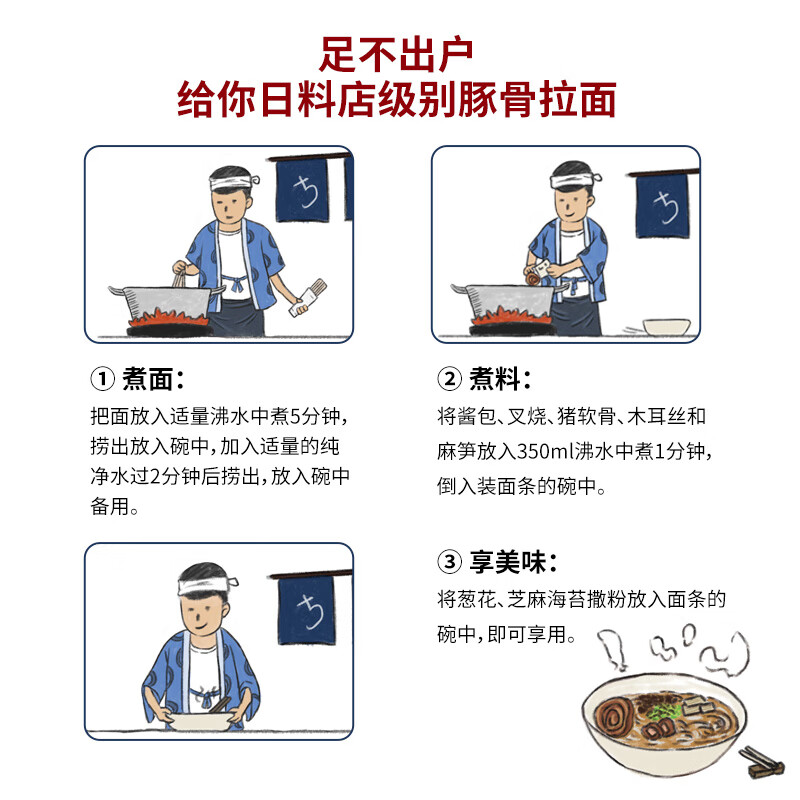 足不出户
给你日料店级别豚骨拉面

ち

ち

① 煮面：
把面放入适量沸水中煮5分钟，捞出放入碗中，加入适量的纯净水过2分钟后捞出，放入碗中备用。

② 煮料：
将酱包、叉烧、猪软骨、木耳丝和麻笋放入350ml沸水中煮1分钟，倒入装面条的碗中。

ち

③ 享美味：
将葱花、芝麻海苔撒粉放入面条的碗中，即可享用。