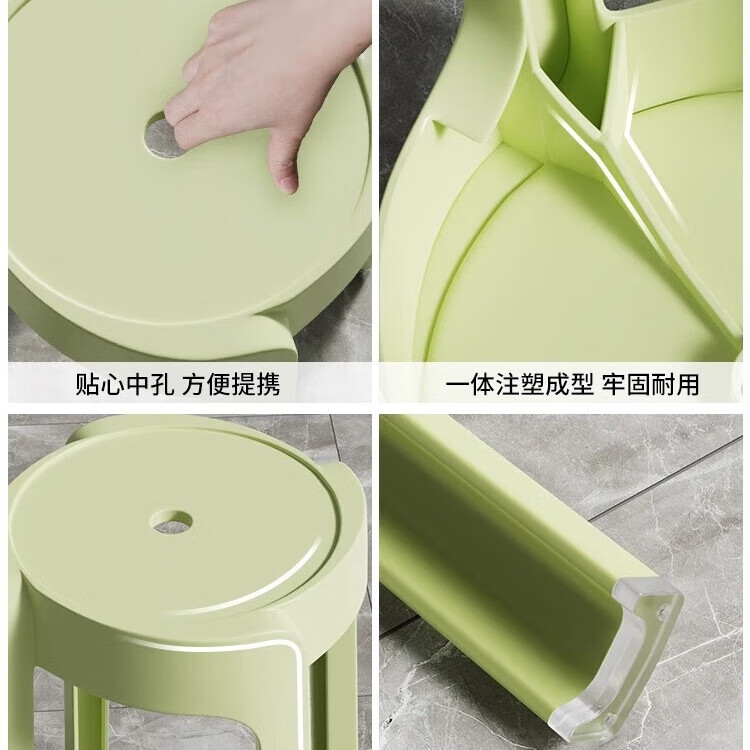 贴心中孔 方便提携

一体注塑成型 牢固耐用