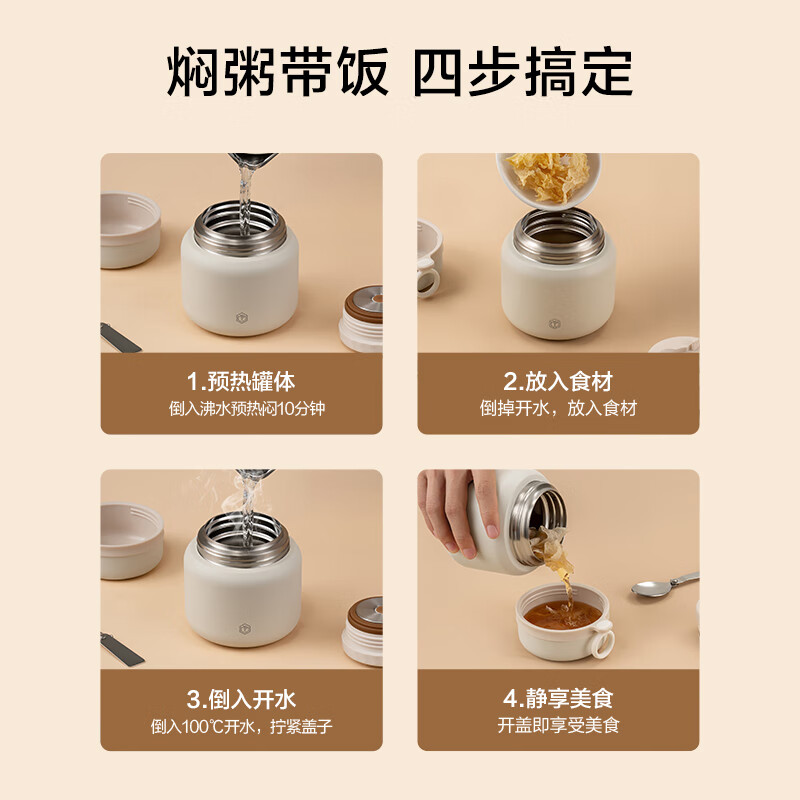 焖粥带饭 四步搞定

1.预热罐体
倒入沸水预热闷10分钟

2.放入食材
倒掉开水，放入食材

3.倒入开水
倒入100℃开水，拧紧盖子

4.静享美食
开盖即享受美食