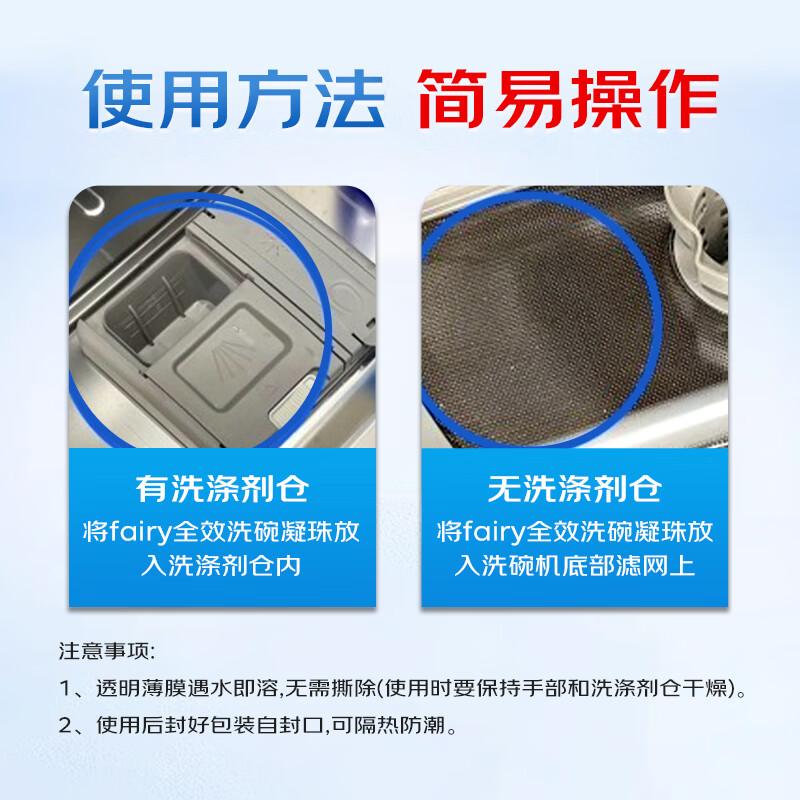 使用方法 简易操作

有洗涤剂仓
将fairy全效洗碗凝珠放入洗涤剂仓内

无洗涤剂仓
将fairy全效洗碗凝珠放入洗碗机底部滤网上

注意事项:
1、透明薄膜遇水即溶,无需撕除(使用时要保持手部和洗涤剂仓干燥)。
2、使用后封好包装自封口,可隔热防潮。