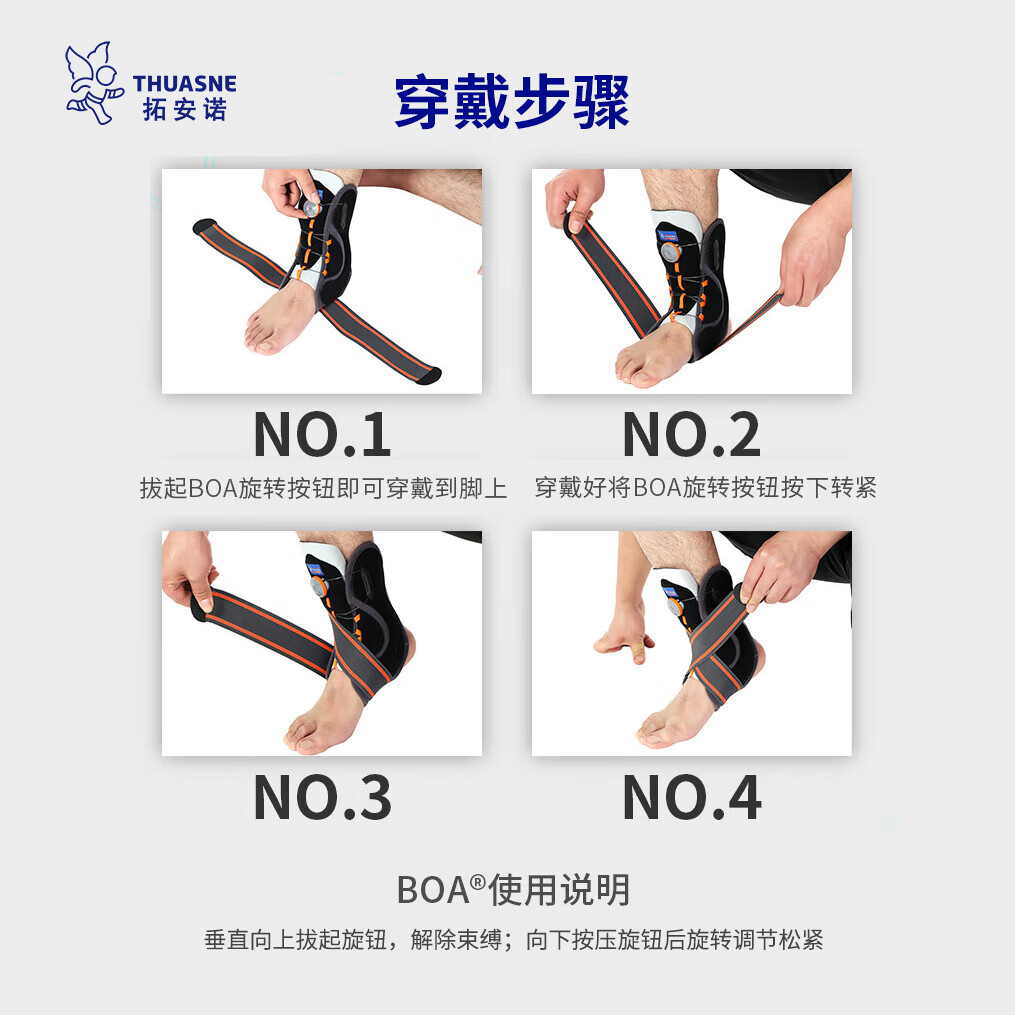 THUASNE
拓安诺

穿戴步骤

NO.1
拔起BOA旋转按钮即可穿戴到脚上

NO.2
穿戴好将BOA旋转按钮按下转紧

NO.3

NO.4

BOA®使用说明
垂直向上拔起旋钮，解除束缚；向下按压旋钮后旋转调节松紧