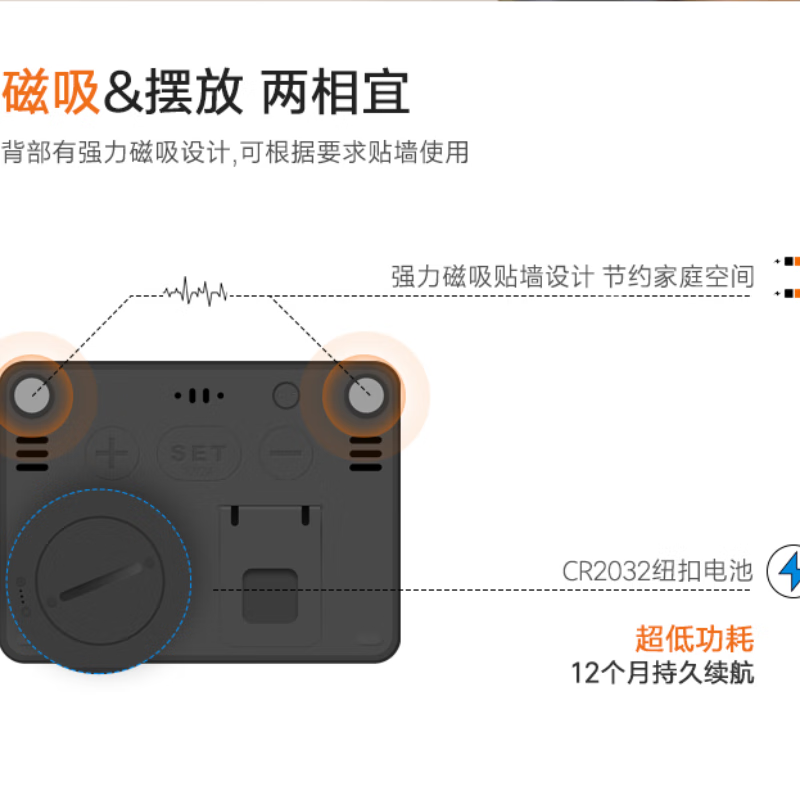 磁吸&摆放 两相宜
背部有强力磁吸设计,可根据要求贴墙使用

强力磁吸贴墙设计 节约家庭空间

SET

CR2032纽扣电池

超低功耗
12个月持久续航