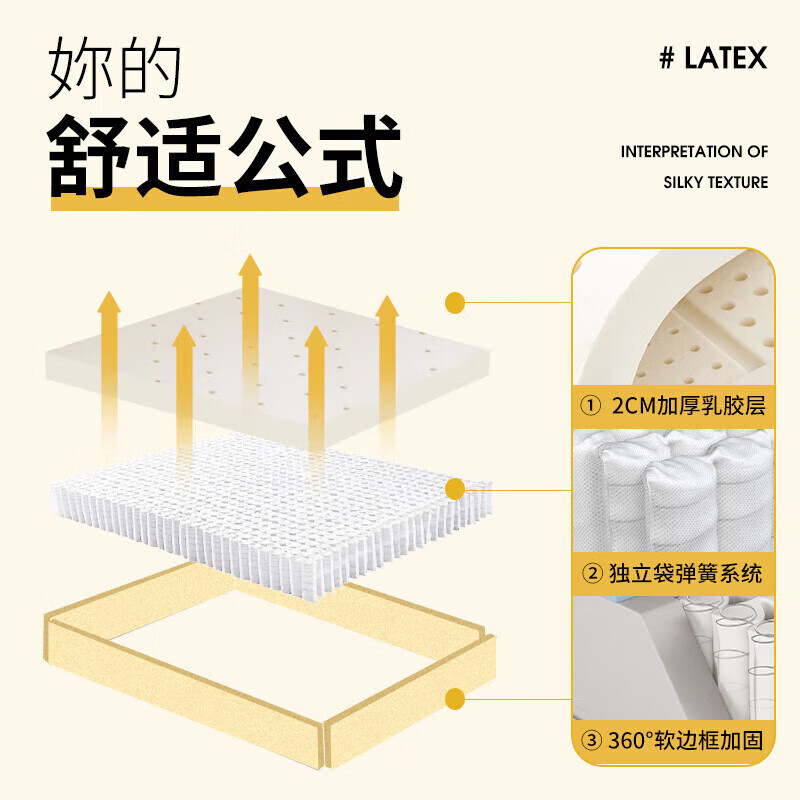 妳的
舒适公式

# LATEX

INTERPRETATION OF
SILKY TEXTURE

① 2CM加厚乳胶层

② 独立袋弹簧系统

③ 360°软边框加固