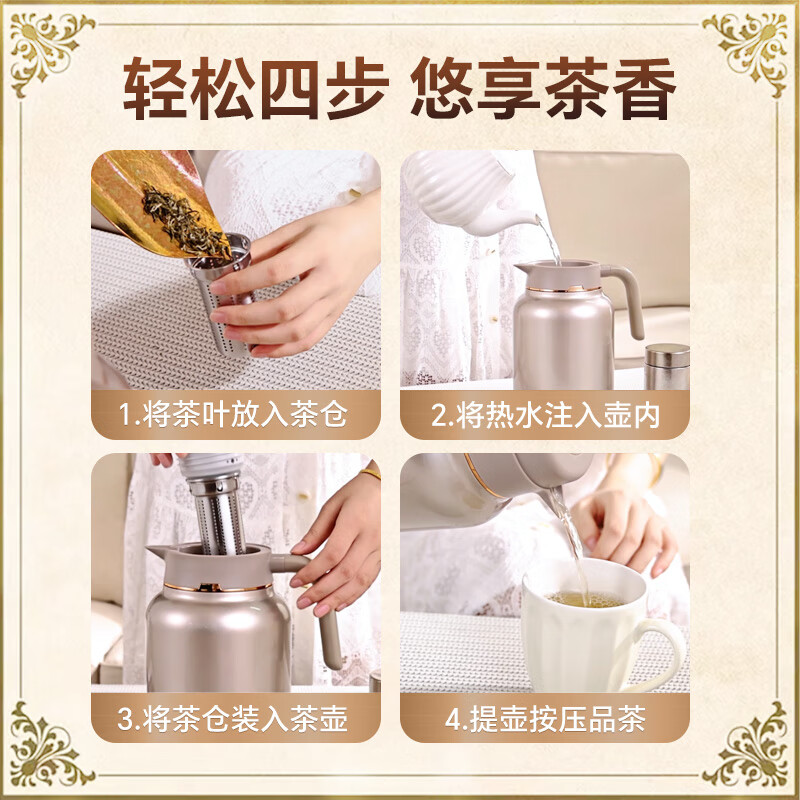 轻松四步 悠享茶香

1.将茶叶放入茶仓

2.将热水注入壶内

3.将茶仓装入茶壶

4.提壶按压品茶