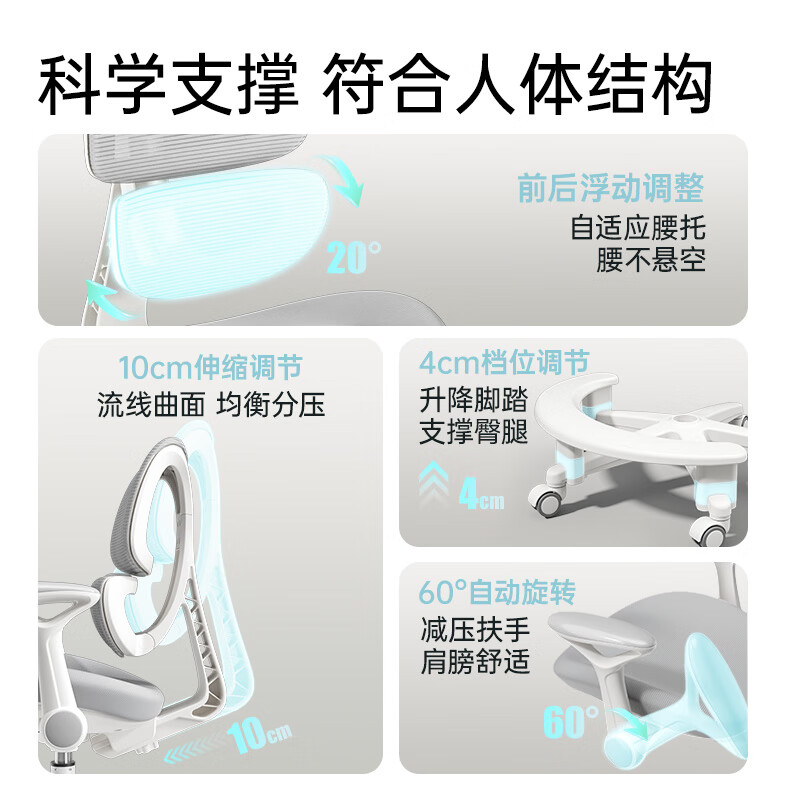 科学支撑 符合人体结构

前后浮动调整
自适应腰托
腰不悬空

20°

10cm伸缩调节
流线曲面 均衡分压

10cm

4cm档位调节
升降脚踏
支撑臀腿

4cm

60°自动旋转
减压扶手
肩膀舒适

60°