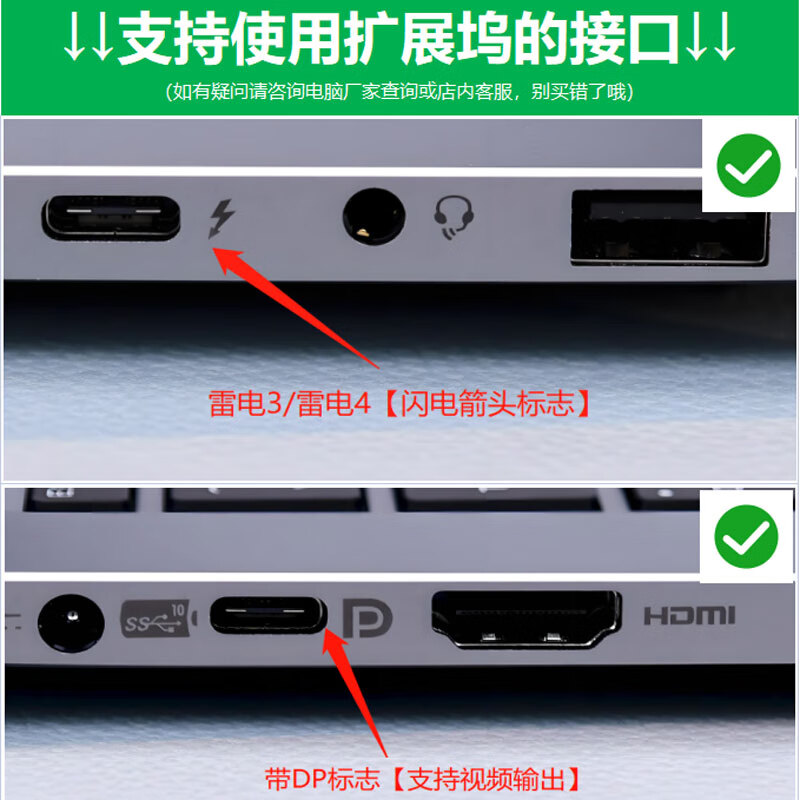 ↓↓支持使用扩展坞的接口↓↓

(如有疑问请咨询电脑厂家查询或店内客服，别买错了哦)

雷电3/雷电4【闪电箭头标志】

SS 10

HDMI

带DP标志【支持视频输出】