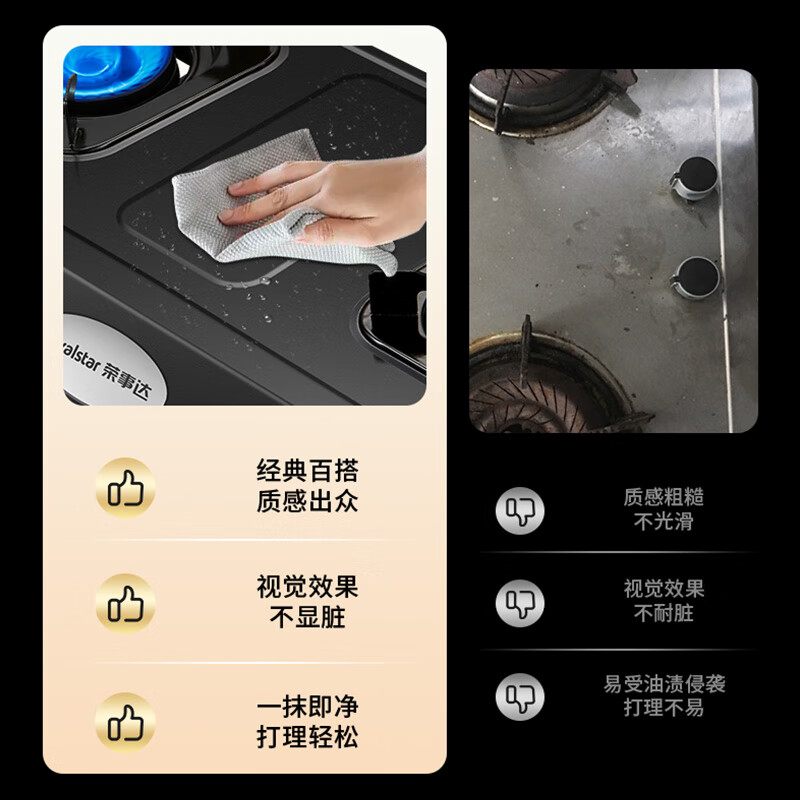 ralstar 荣事达

经典百搭
质感出众

视觉效果
不显脏

一抹即净
打理轻松

质感粗糙
不光滑

视觉效果
不耐脏

易受油渍侵袭
打理不易