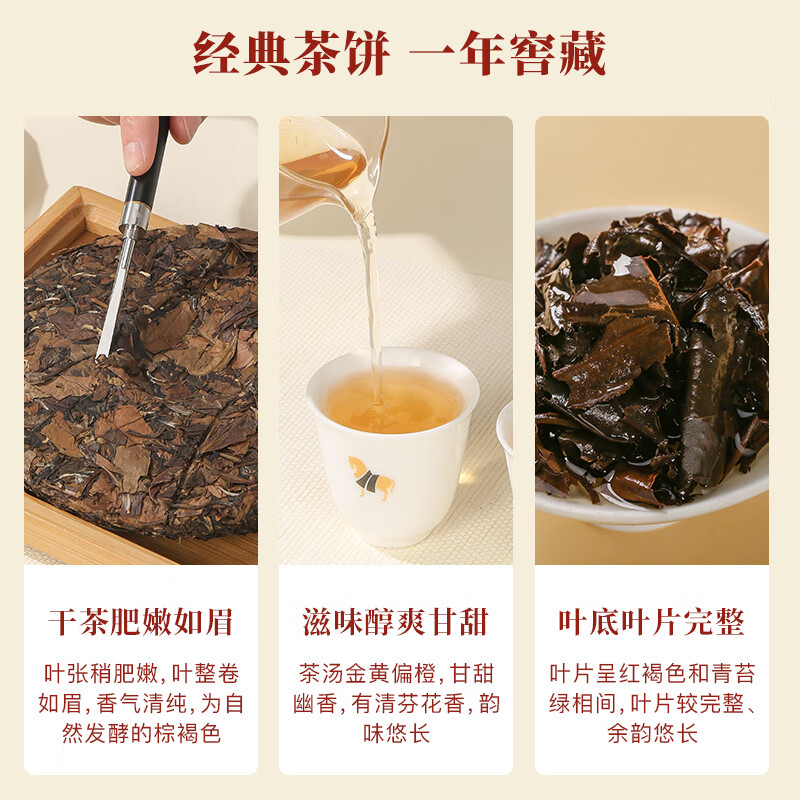 经典茶饼 一年窖藏

干茶肥嫩如眉

叶张稍肥嫩，叶整卷如眉，香气清纯，为自然发酵的棕褐色

滋味醇爽甘甜

茶汤金黄偏橙，甘甜幽香，有清芬花香，韵味悠长

叶底叶片完整

叶片呈红褐色和青苔绿相间，叶片较完整、余韵悠长