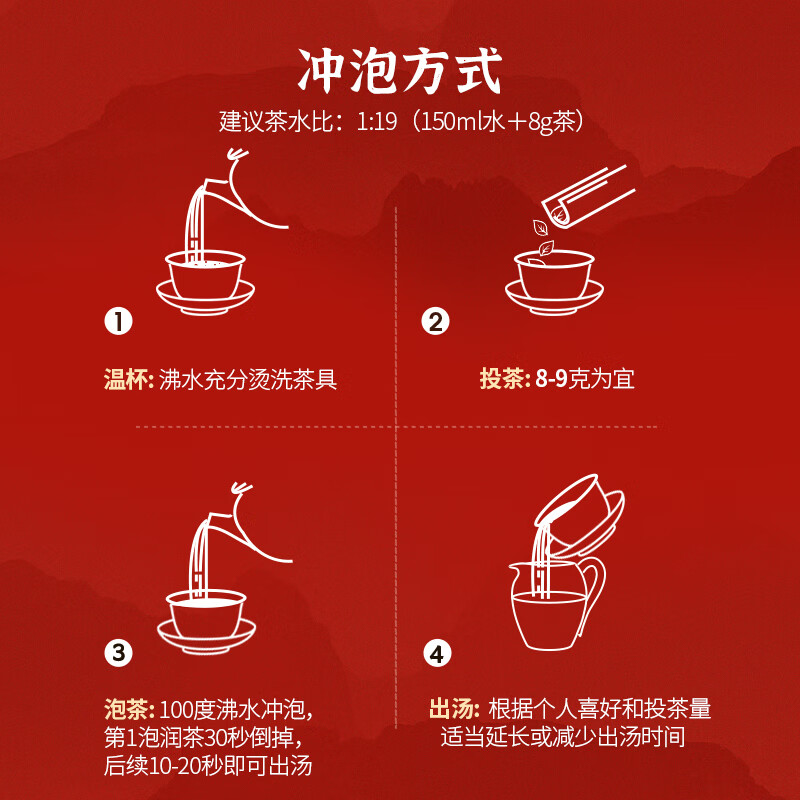 冲泡方式

建议茶水比：1:19（150ml水＋8g茶）

1

温杯: 沸水充分烫洗茶具

2

投茶: 8-9克为宜

3

泡茶: 100度沸水冲泡，第1泡润茶30秒倒掉，后续10-20秒即可出汤

4

出汤: 根据个人喜好和投茶量适当延长或减少出汤时间