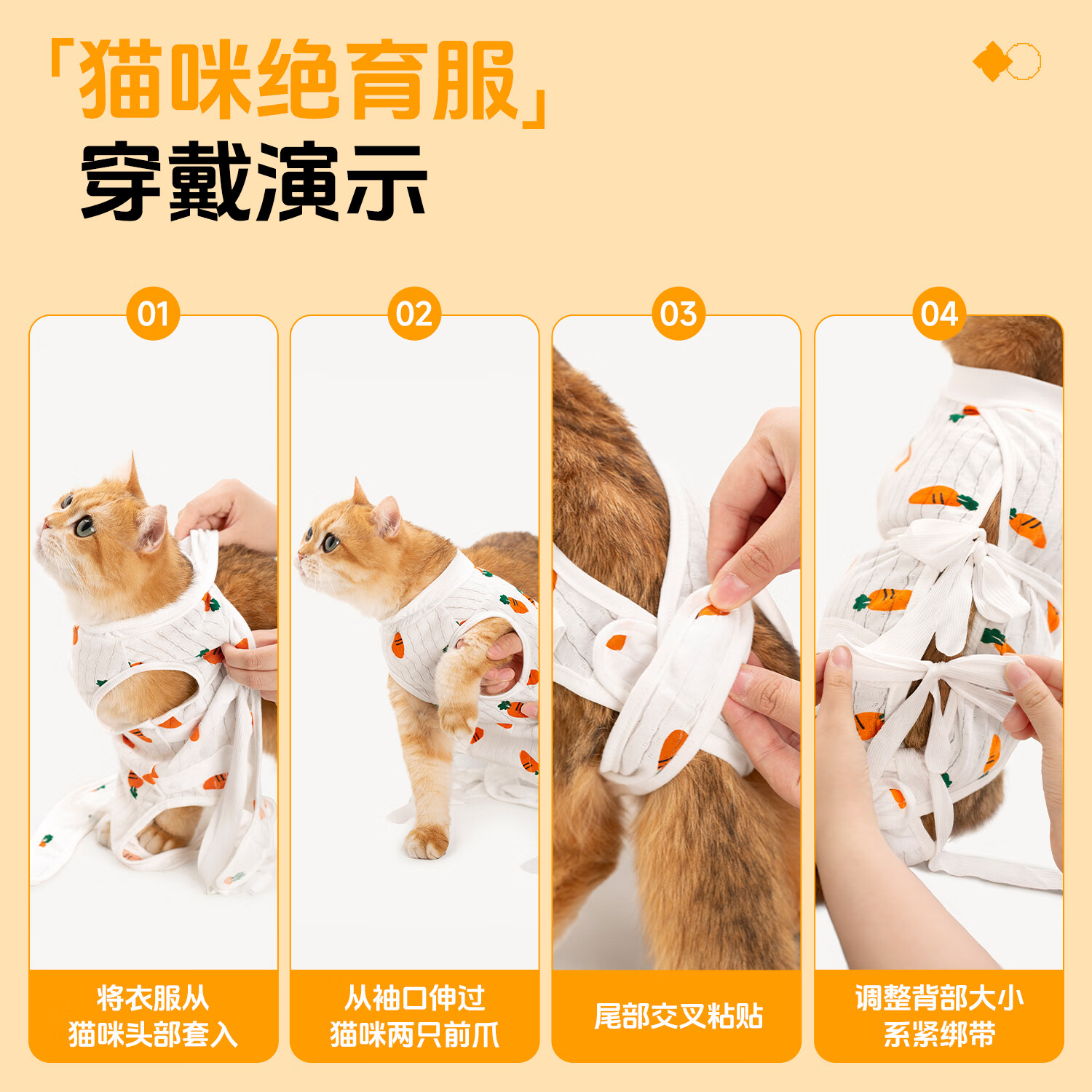 「猫咪绝育服」
穿戴演示

01
将衣服从
猫咪头部套入

02
从袖口伸过
猫咪两只前爪

03
尾部交叉粘贴

04
调整背部大小
系紧绑带