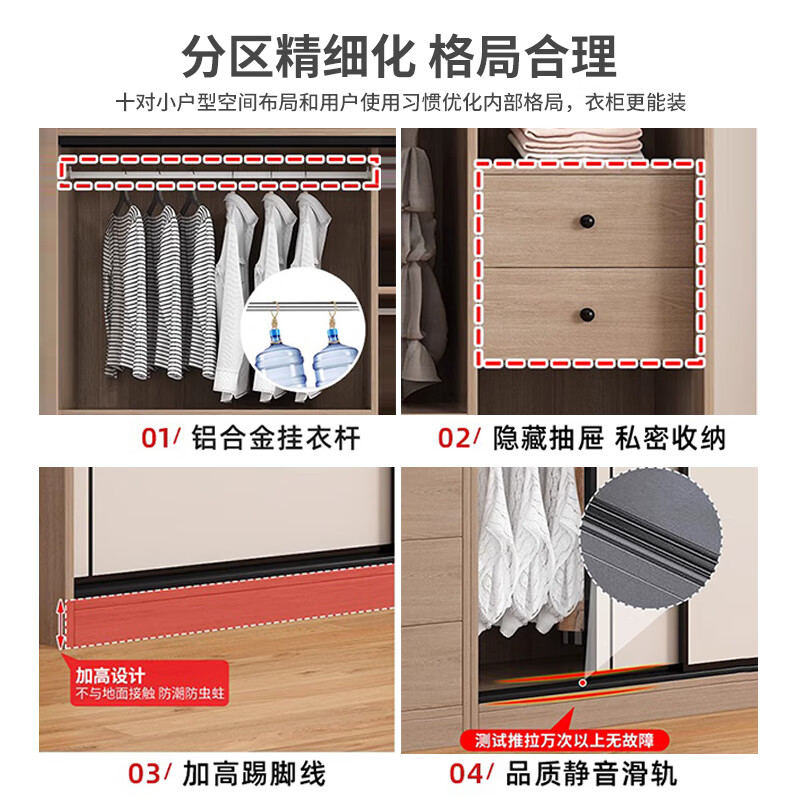 分区精细化 格局合理

十对小户型空间布局和用户使用习惯优化内部格局，衣柜更能装

01/ 铝合金挂衣杆

02/ 隐藏抽屉 私密收纳

加高设计
不与地面接触 防潮防虫蛀

03/ 加高踢脚线

测试推拉万次以上无故障

04/ 品质静音滑轨