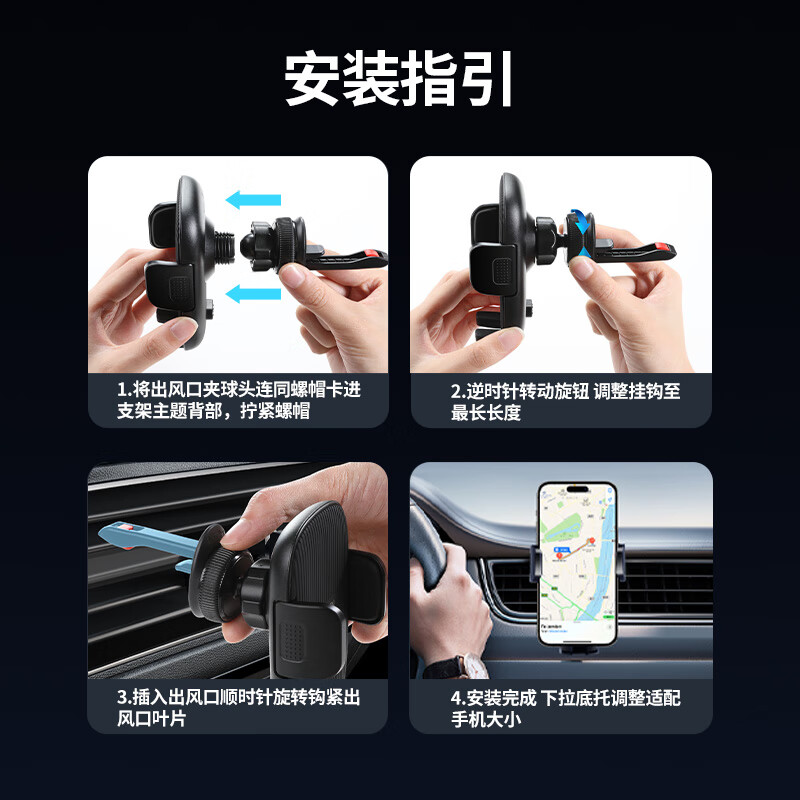 安装指引

1.将出风口夹球头连同螺帽卡进支架主题背部，拧紧螺帽

2.逆时针转动旋钮 调整挂钩至最长长度

3.插入出风口顺时针旋转钩紧出风口叶片

4.安装完成 下拉底托调整适配手机大小