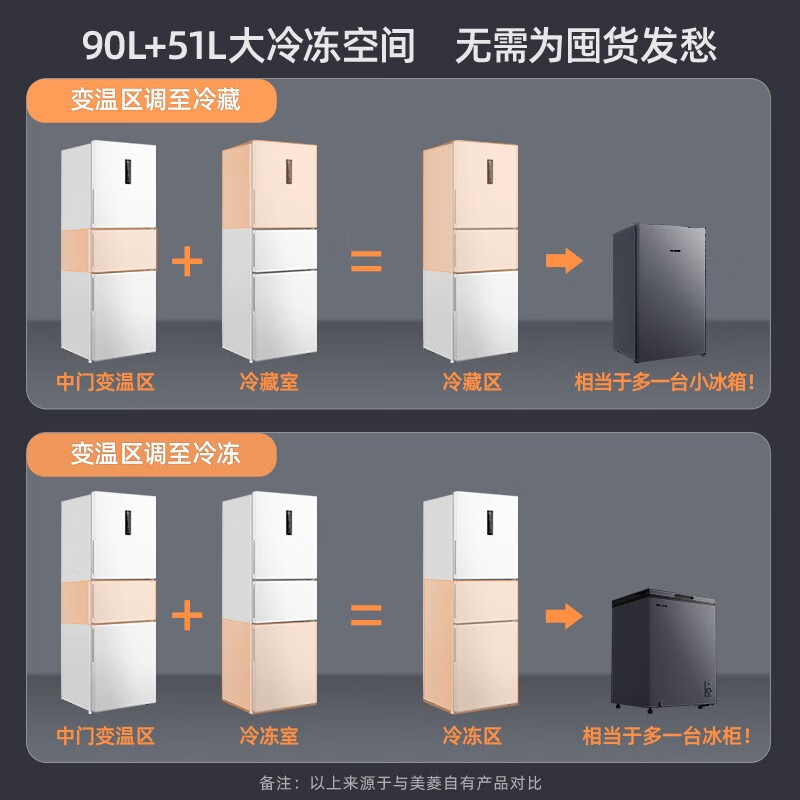 90L+51L大冷冻空间　无需为囤货发愁

变温区调至冷藏

+ =

中门变温区　冷藏室　冷藏区　相当于多一台小冰箱！

变温区调至冷冻

+ =

中门变温区　冷冻室　冷冻区　相当于多一台冰柜！

备注：以上来源于与美菱自有产品对比