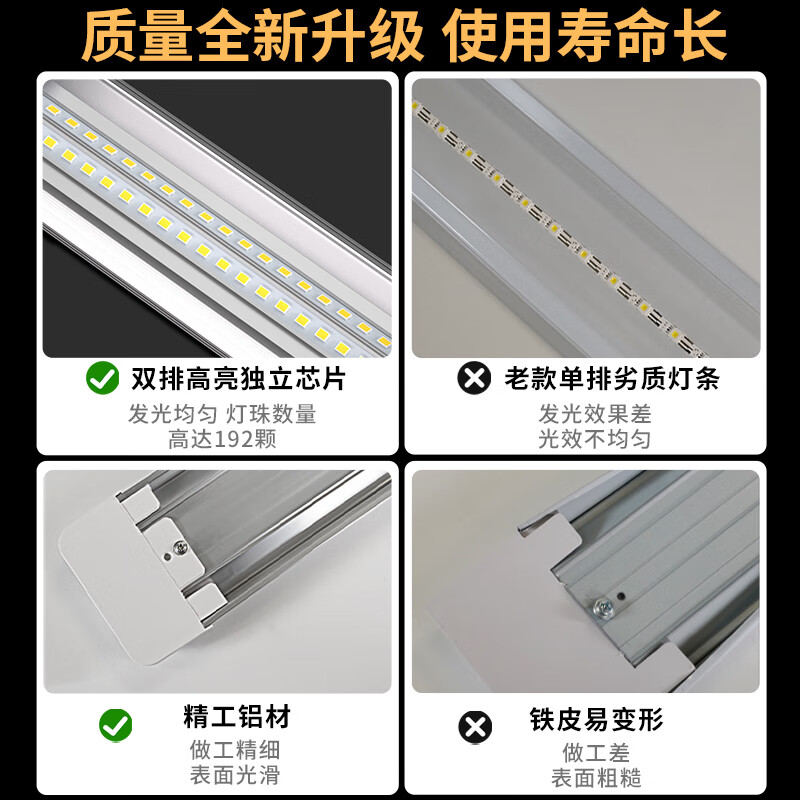 质量全新升级 使用寿命长

双排高亮独立芯片
发光均匀 灯珠数量
高达192颗

老款单排劣质灯条
发光效果差
光效不均匀

精工铝材
做工精细
表面光滑

铁皮易变形
做工差
表面粗糙