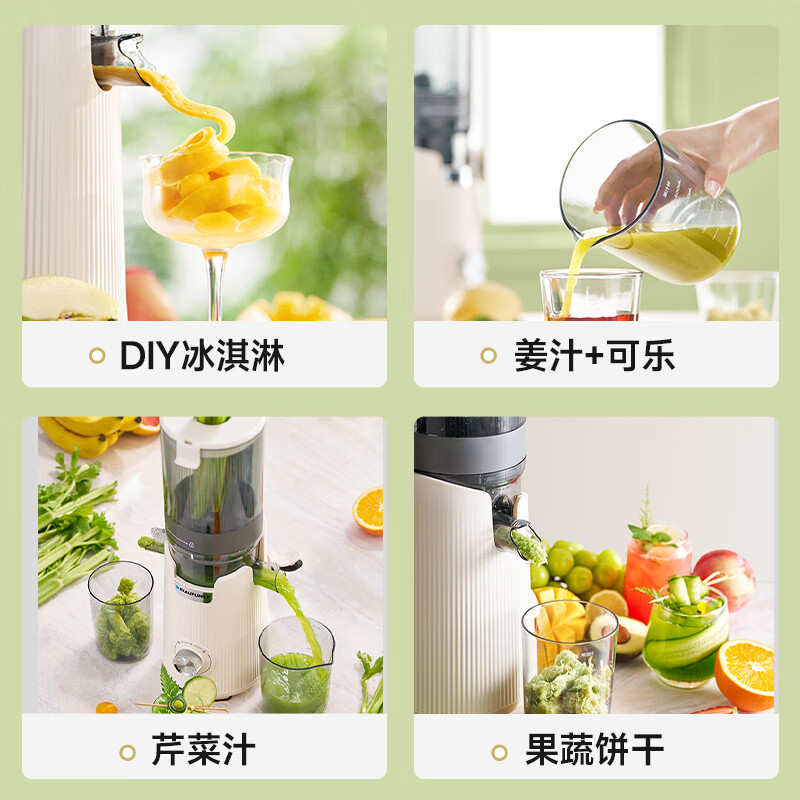 DIY冰淇淋

姜汁+可乐

BLAUPUNKT

芹菜汁

果蔬饼干