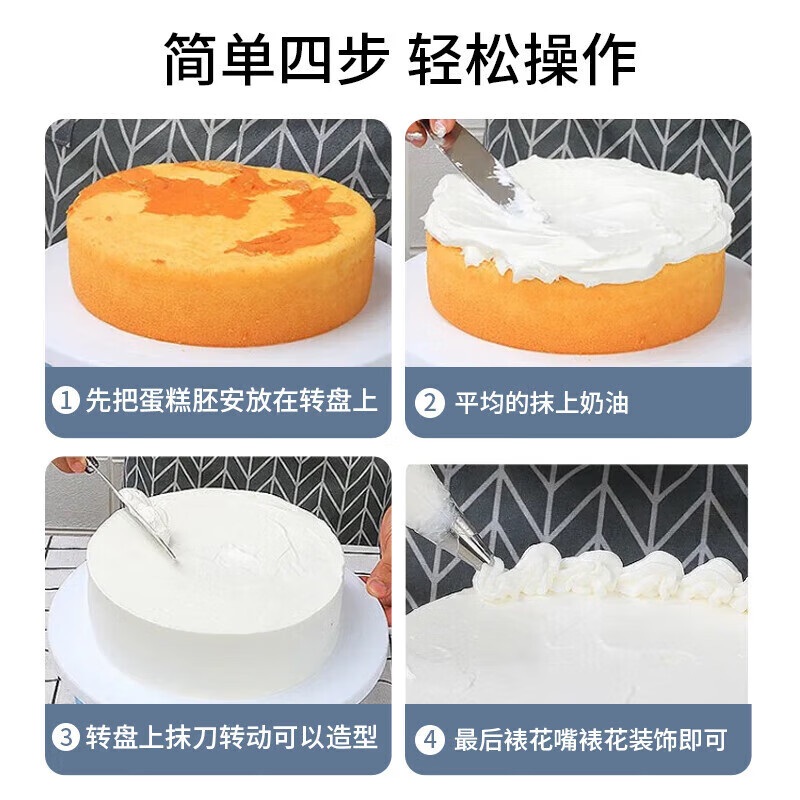 简单四步 轻松操作

1 先把蛋糕胚安放在转盘上

2 平均的抹上奶油

3 转盘上抹刀转动可以造型

4 最后裱花嘴裱花装饰即可