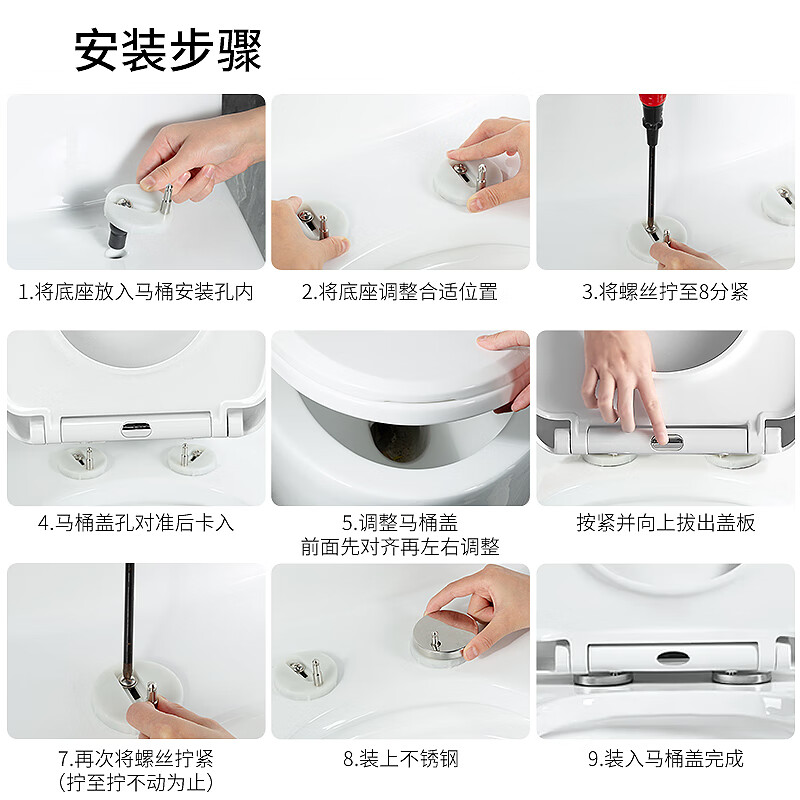 安装步骤

1.将底座放入马桶安装孔内

2.将底座调整合适位置

3.将螺丝拧至8分紧

4.马桶盖孔对准后卡入

5.调整马桶盖
前面先对齐再左右调整

按紧并向上拔出盖板

7.再次将螺丝拧紧
(拧至拧不动为止)

8.装上不锈钢

9.装入马桶盖完成