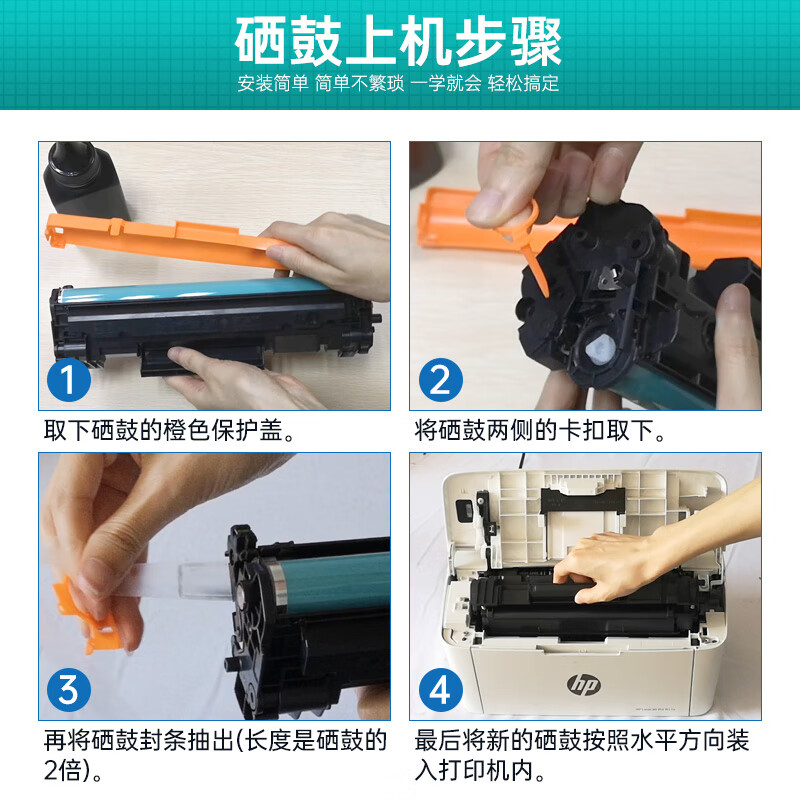 硒鼓上机步骤

安装简单 简单不繁琐 一学就会 轻松搞定

1

取下硒鼓的橙色保护盖。

2

将硒鼓两侧的卡扣取下。

3

再将硒鼓封条抽出(长度是硒鼓的2倍)。

4

hp

最后将新的硒鼓按照水平方向装入打印机内。