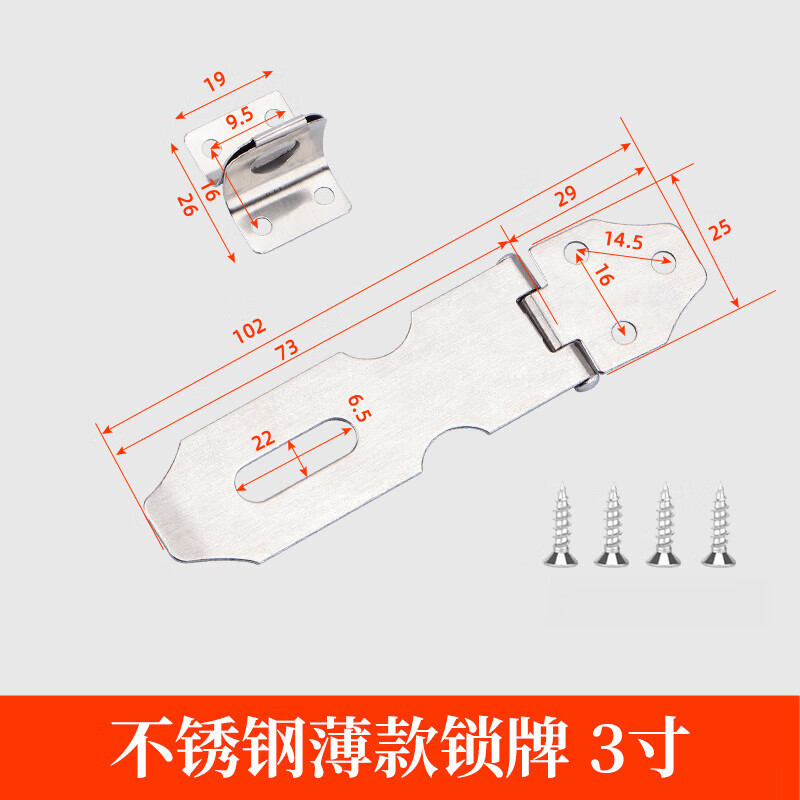 19
9.5
26
16
29
25
14.5
16
102
73
6.5
22

不锈钢薄款锁牌 3寸