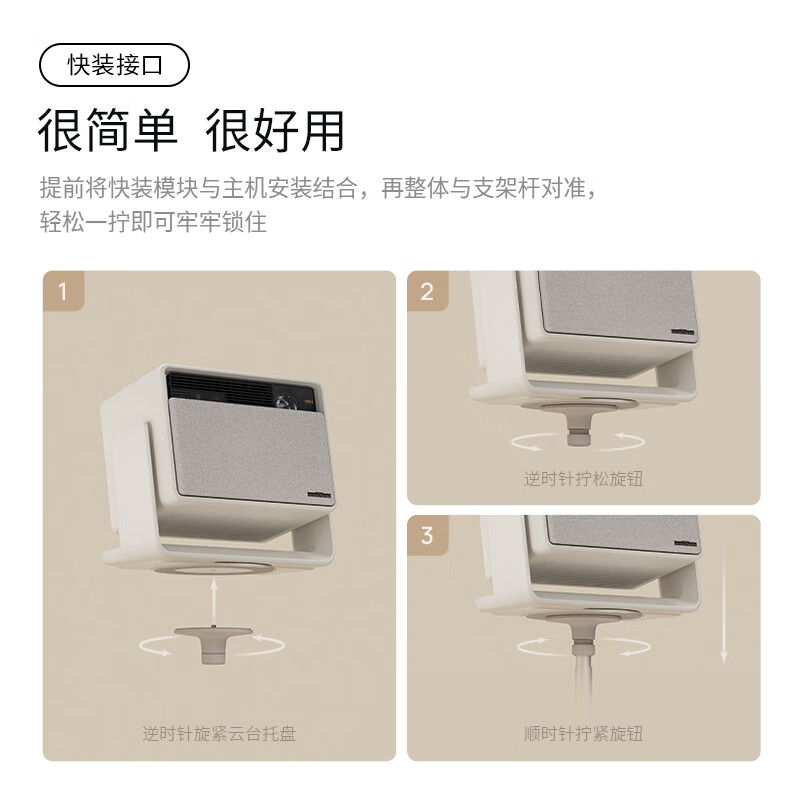 快装接口

很简单 很好用

提前将快装模块与主机安装结合，再整体与支架杆对准，轻松一拧即可牢牢锁住

1

逆时针旋紧云台托盘

2

逆时针拧松旋钮

3

顺时针拧紧旋钮