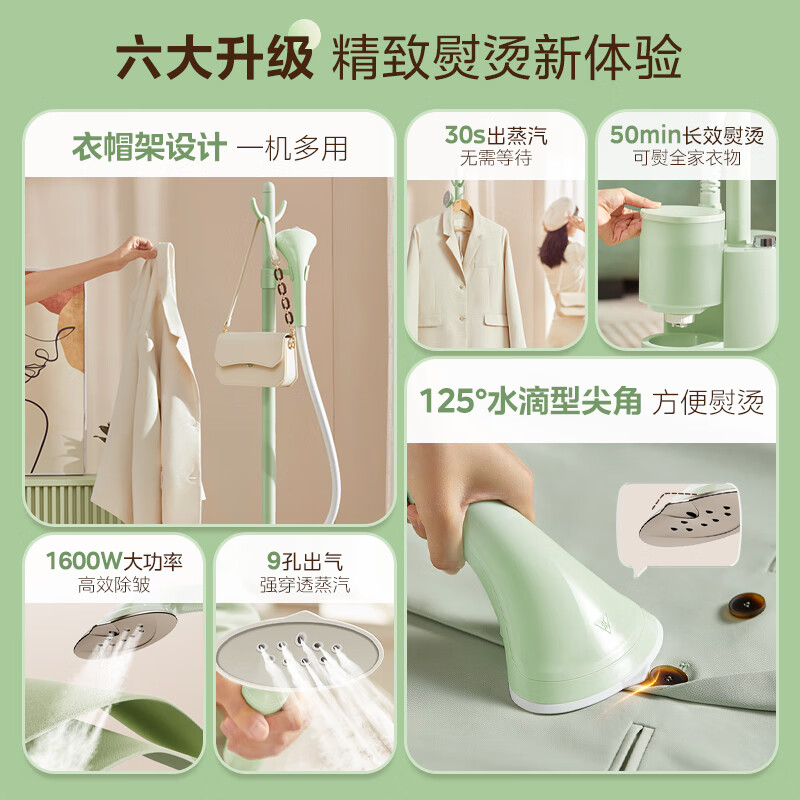 六大升级 精致熨烫新体验

衣帽架设计 一机多用

30s出蒸汽
无需等待

50min长效熨烫
可熨全家衣物

125°水滴型尖角 方便熨烫

1600W大功率
高效除皱

9孔出气
强穿透蒸汽