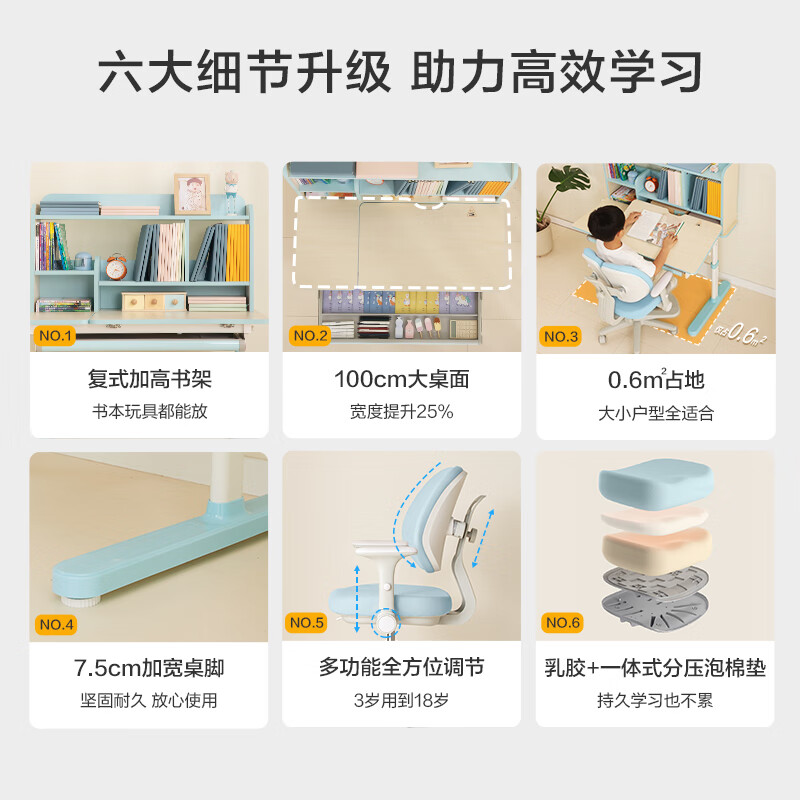 六大细节升级 助力高效学习

NO.1
复式加高书架
书本玩具都能放

NO.2
100cm大桌面
宽度提升25%

NO.3
约0.6$m^2$
0.6$m^2$占地
大小户型全适合

NO.4
7.5cm加宽桌脚
坚固耐久 放心使用

NO.5
多功能全方位调节
3岁用到18岁

NO.6
乳胶+一体式分压泡棉垫
持久学习也不累