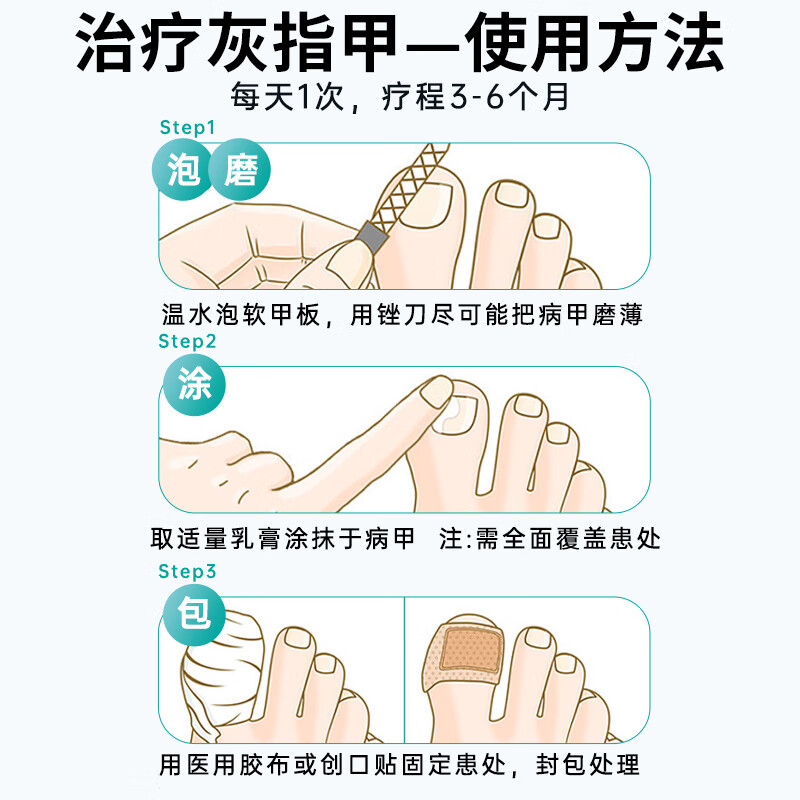 治疗灰指甲—使用方法

每天1次，疗程3-6个月

Step1

泡 磨

温水泡软甲板，用锉刀尽可能把病甲磨薄

Step2

涂

取适量乳膏涂抹于病甲 注:需全面覆盖患处

Step3

包

用医用胶布或创口贴固定患处，封包处理