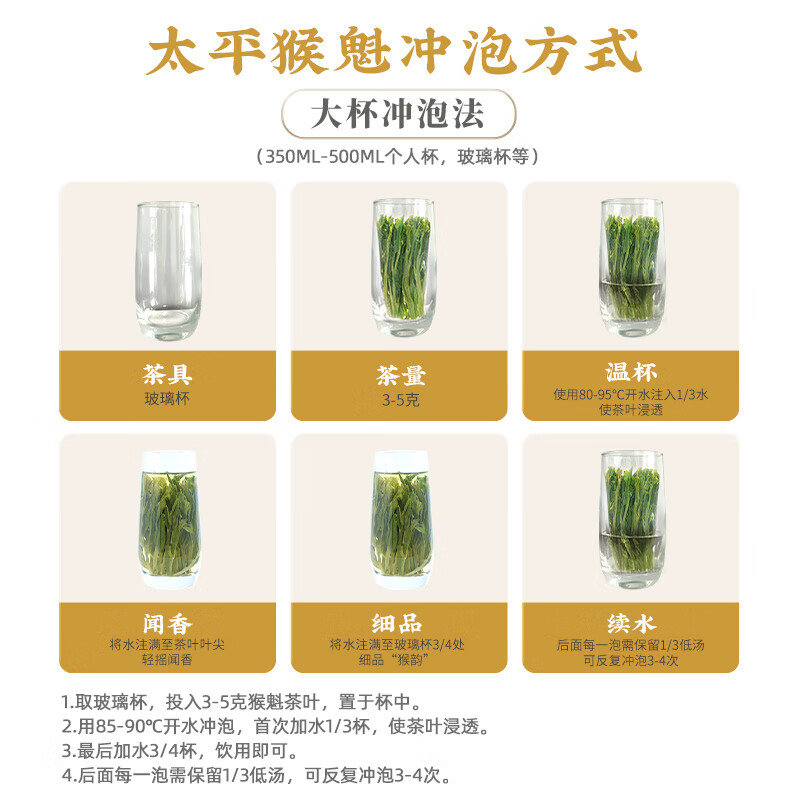 太平猴魁冲泡方式

大杯冲泡法

（350ML-500ML个人杯，玻璃杯等）

茶具
玻璃杯

茶量
3-5克

温杯
使用80-95°C开水注入1/3水
使茶叶浸透

闻香
将水注满至茶叶叶尖
轻摇闻香

细品
将水注满至玻璃杯3/4处
细品“猴韵”

续水
后面每一泡需保留1/3低汤
可反复冲泡3-4次

1.取玻璃杯，投入3-5克猴魁茶叶，置于杯中。
2.用85-90℃开水冲泡，首次加水1/3杯，使茶叶浸透。
3.最后加水3/4杯，饮用即可。
4.后面每一泡需保留1/3低汤，可反复冲泡3-4次。