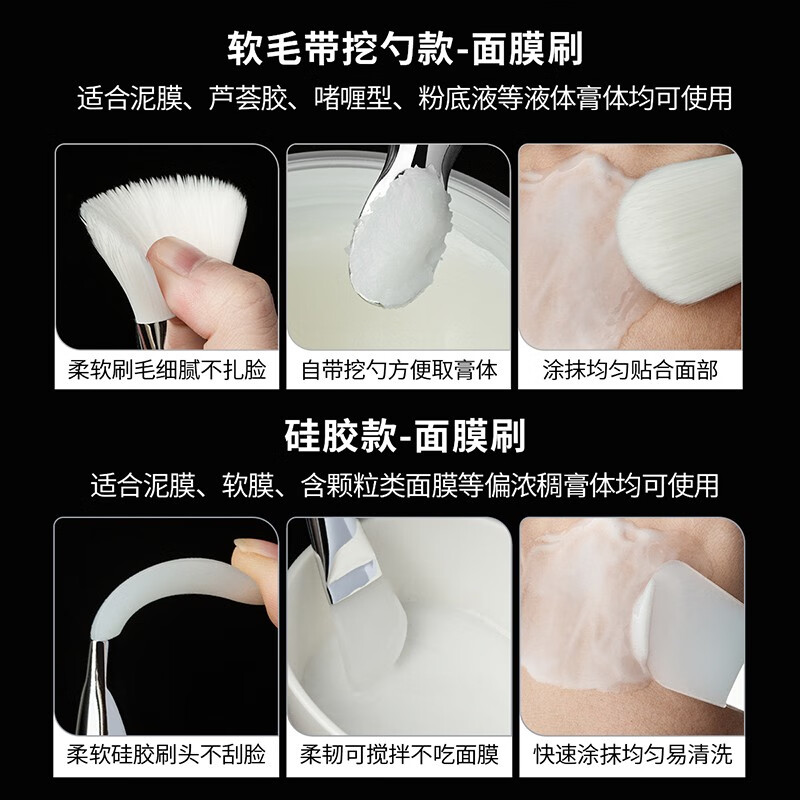 软毛带挖勺款-面膜刷

适合泥膜、芦荟胶、啫喱型、粉底液等液体膏体均可使用

柔软刷毛细腻不扎脸

自带挖勺方便取膏体

涂抹均匀贴合面部

硅胶款-面膜刷

适合泥膜、软膜、含颗粒类面膜等偏浓稠膏体均可使用

柔软硅胶刷头不刮脸

柔韧可搅拌不吃面膜

快速涂抹均匀易清洗