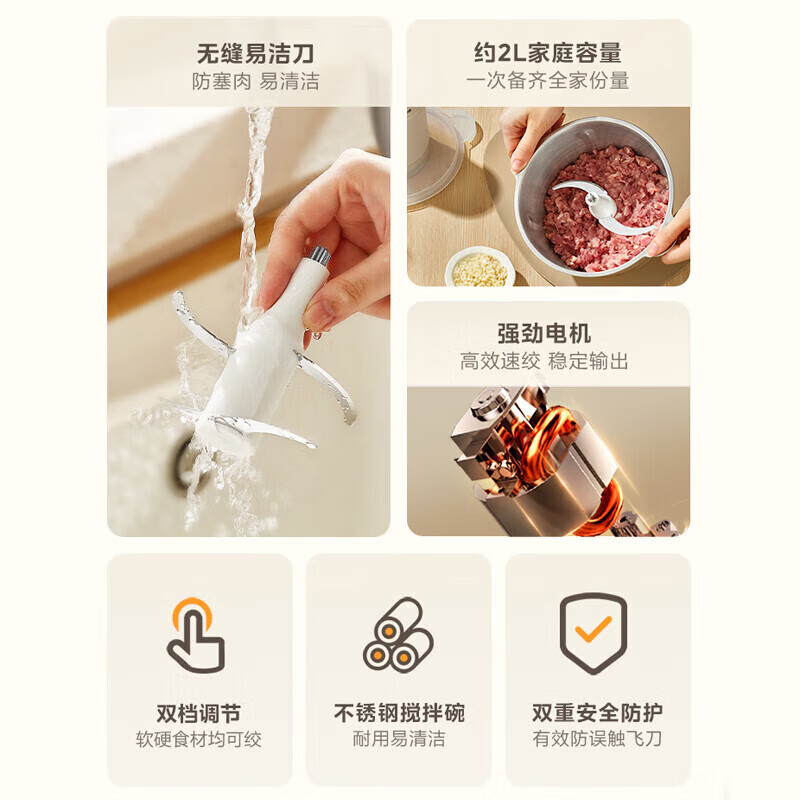 无缝易洁刀
防塞肉 易清洁

约2L家庭容量
一次备齐全家份量

强劲电机
高效速绞 稳定输出

双档调节
软硬食材均可绞

不锈钢搅拌碗
耐用易清洁

双重安全防护
有效防误触飞刀