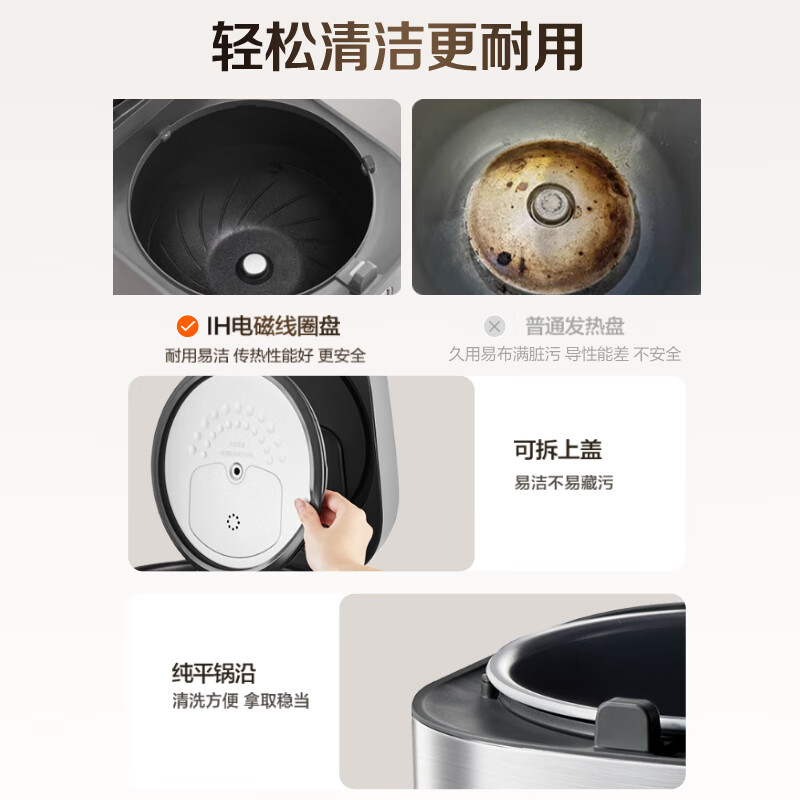 轻松清洁更耐用

IH电磁线圈盘
耐用易洁 传热性能好 更安全

普通发热盘
久用易布满脏污 导性能差 不安全

可拆上盖
易洁不易藏污

纯平锅沿
清洗方便 拿取稳当