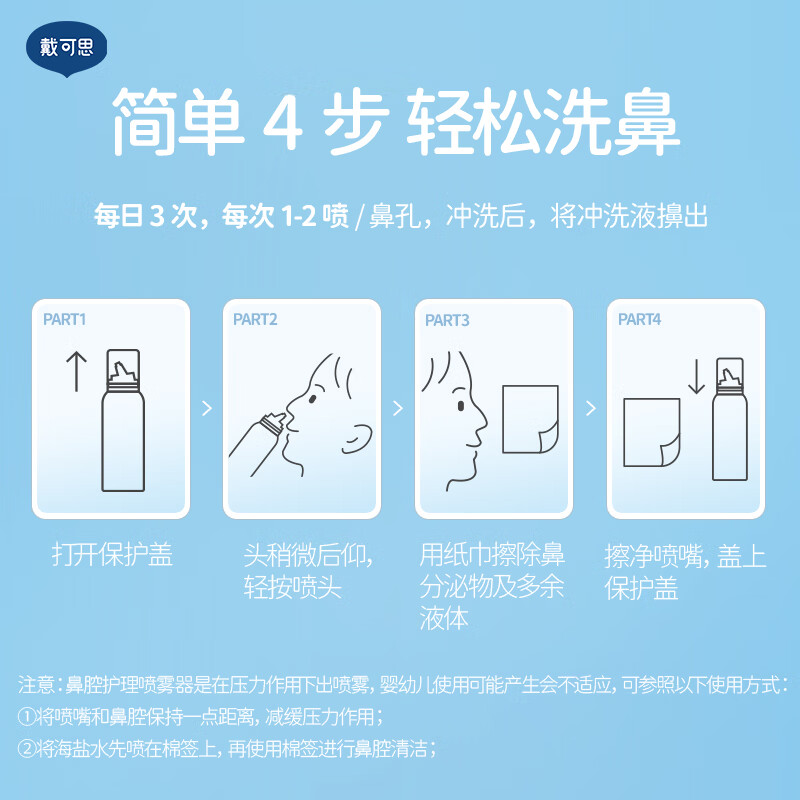 戴可思

简单 4 步 轻松洗鼻

每日 3 次，每次 1-2 喷 / 鼻孔，冲洗后，将冲洗液擤出

PART1

打开保护盖

PART2

头稍微后仰，轻按喷头

PART3

用纸巾擦除鼻分泌物及多余液体

PART4

擦净喷嘴，盖上保护盖

注意：鼻腔护理喷雾器是在压力作用下出喷雾，婴幼儿使用可能产生会不适应，可参照以下使用方式：
①将喷嘴和鼻腔保持一点距离，减缓压力作用；
②将海盐水先喷在棉签上，再使用棉签进行鼻腔清洁；