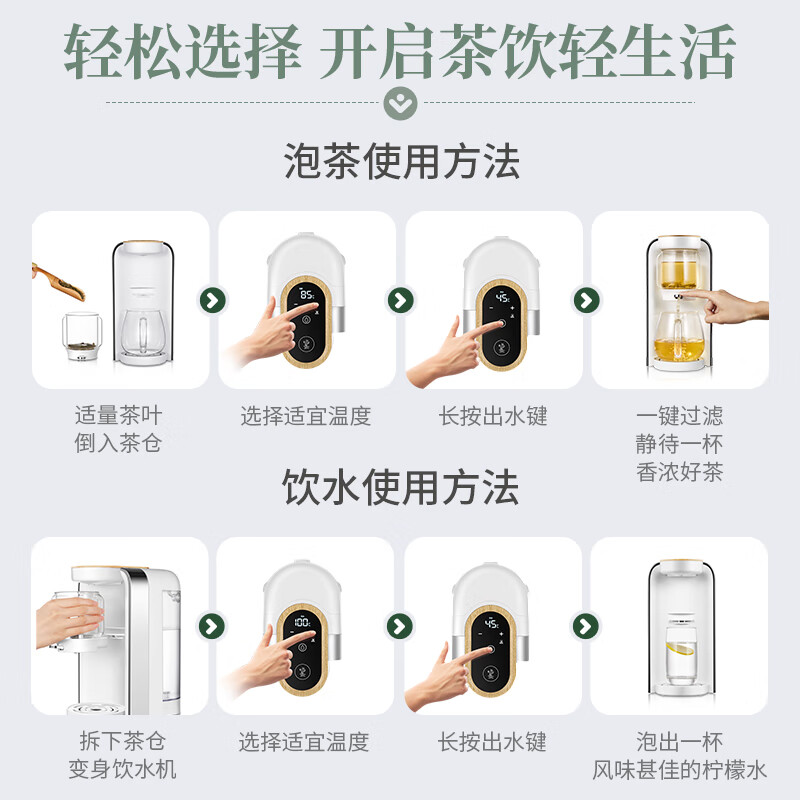 轻松选择 开启茶饮轻生活

泡茶使用方法

85℃

45℃

适量茶叶
倒入茶仓

选择适宜温度

长按出水键

一键过滤
静待一杯
香浓好茶

饮水使用方法

100℃

45℃

拆下茶仓
变身饮水机

选择适宜温度

长按出水键

泡出一杯
风味甚佳的柠檬水