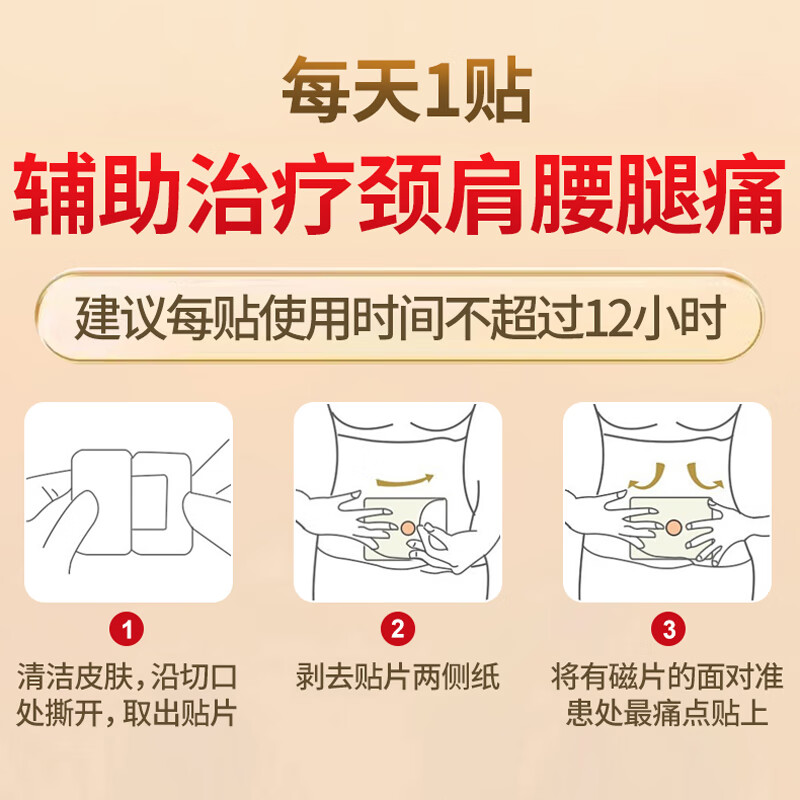 每天1贴

辅助治疗颈肩腰腿痛

建议每贴使用时间不超过12小时

1
清洁皮肤，沿切口处撕开，取出贴片

2
剥去贴片两侧纸

3
将有磁片的面对准患处最痛点贴上