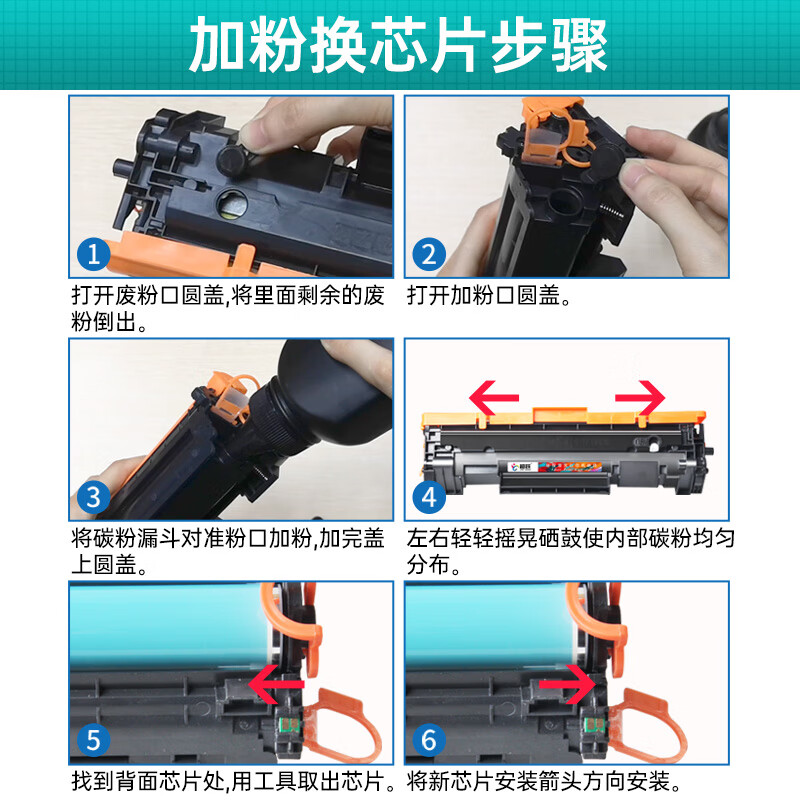 加粉换芯片步骤

1
打开废粉口圆盖,将里面剩余的废粉倒出。

2
打开加粉口圆盖。

3
将碳粉漏斗对准粉口加粉,加完盖上圆盖。

4
左右轻轻摇晃硒鼓使内部碳粉均匀分布。

5
找到背面芯片处,用工具取出芯片。

6
将新芯片安装箭头方向安装。