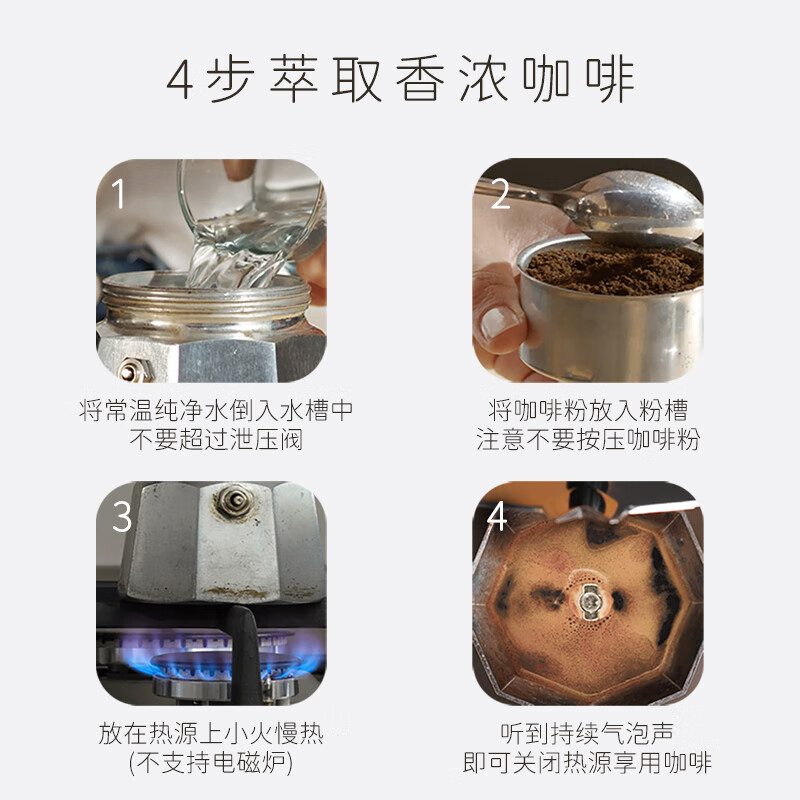 4步萃取香浓咖啡

1
将常温纯净水倒入水槽中
不要超过泄压阀

2
将咖啡粉放入粉槽
注意不要按压咖啡粉

3
放在热源上小火慢热
(不支持电磁炉)

4
听到持续气泡声
即可关闭热源享用咖啡