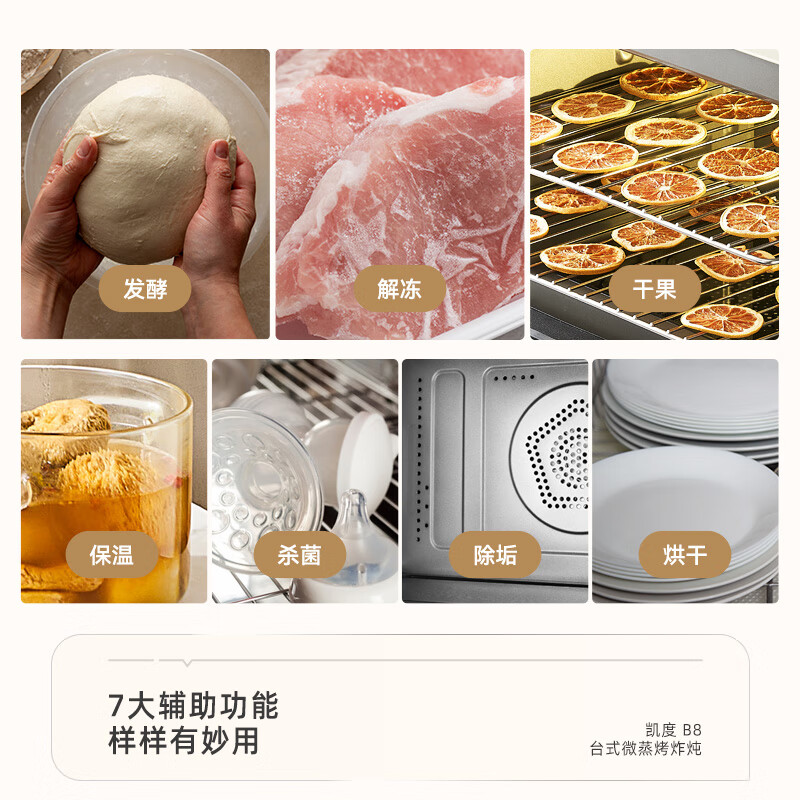 发酵

解冻

干果

保温

杀菌

除垢

烘干

7大辅助功能
样样有妙用

凯度 B8
台式微蒸烤炸炖