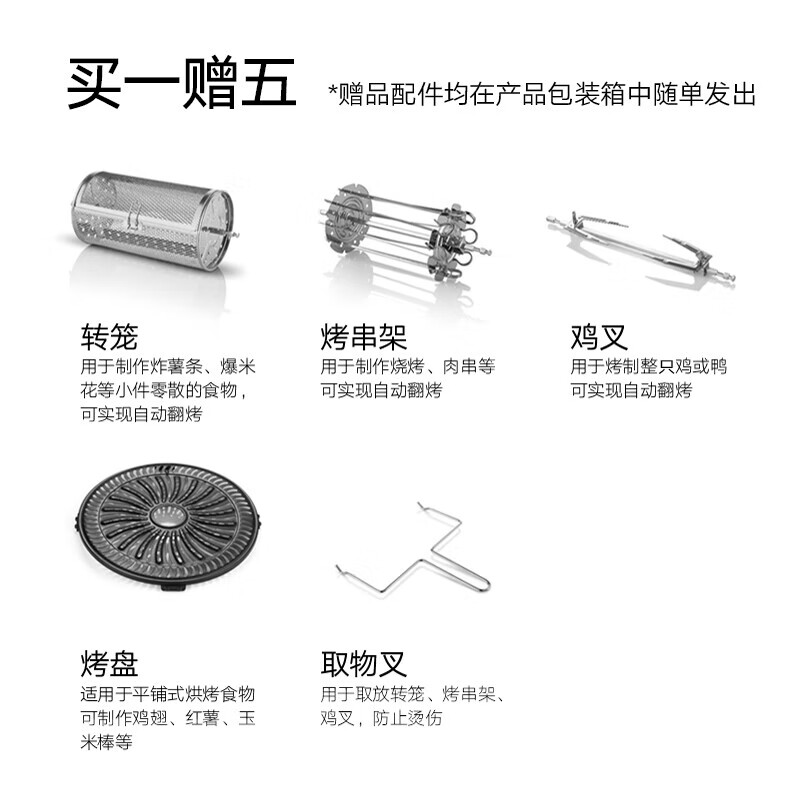 买一赠五 *赠品配件均在产品包装箱中随单发出

转笼
用于制作炸薯条、爆米花等小件零散的食物，可实现自动翻烤

烤串架
用于制作烧烤、肉串等可实现自动翻烤

鸡叉
用于烤制整只鸡或鸭可实现自动翻烤

烤盘
适用于平铺式烘烤食物可制作鸡翅、红薯、玉米棒等

取物叉
用于取放转笼、烤串架、鸡叉，防止烫伤