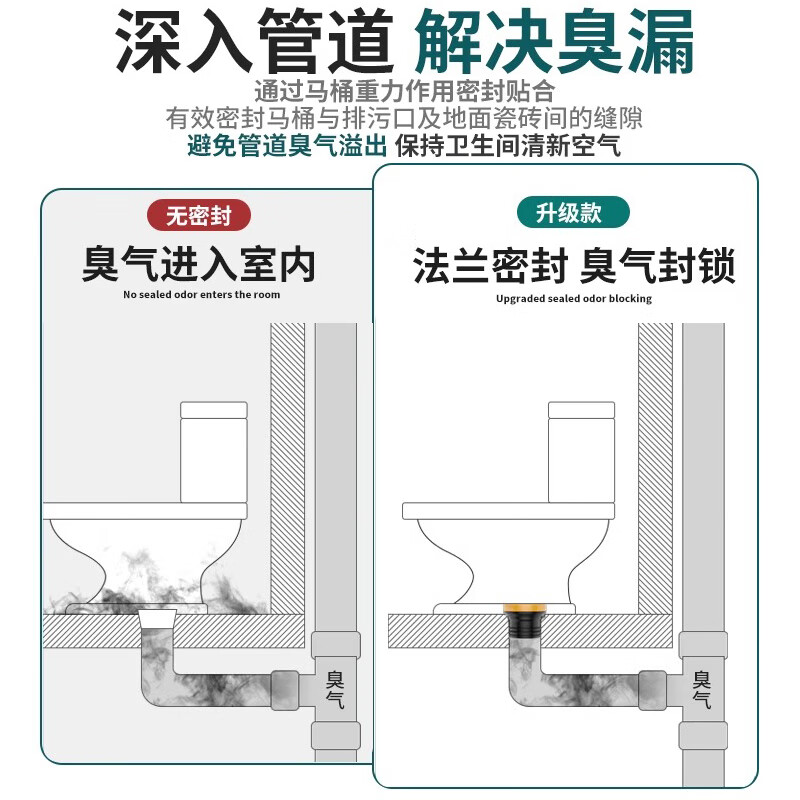 深入管道 解决臭漏

通过马桶重力作用密封贴合
有效密封马桶与排污口及地面瓷砖间的缝隙
避免管道臭气溢出 保持卫生间清新空气

无密封

臭气进入室内

No sealed odor enters the room

臭气

升级款

法兰密封 臭气封锁

Upgraded sealed odor blocking

臭气