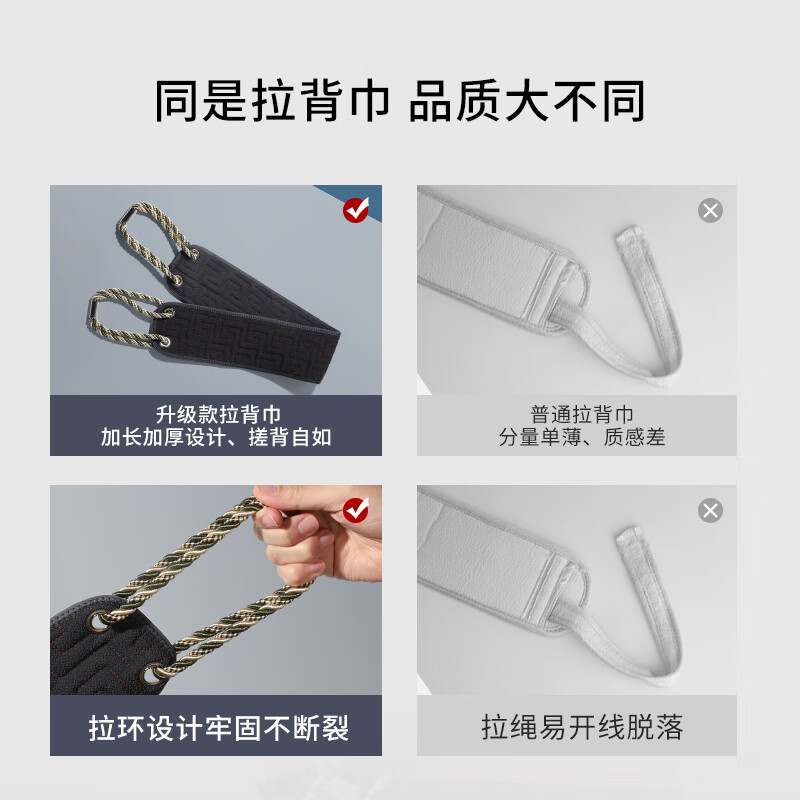 同是拉背巾 品质大不同

升级款拉背巾
加长加厚设计、搓背自如

普通拉背巾
分量单薄、质感差

拉环设计牢固不断裂

拉绳易开线脱落