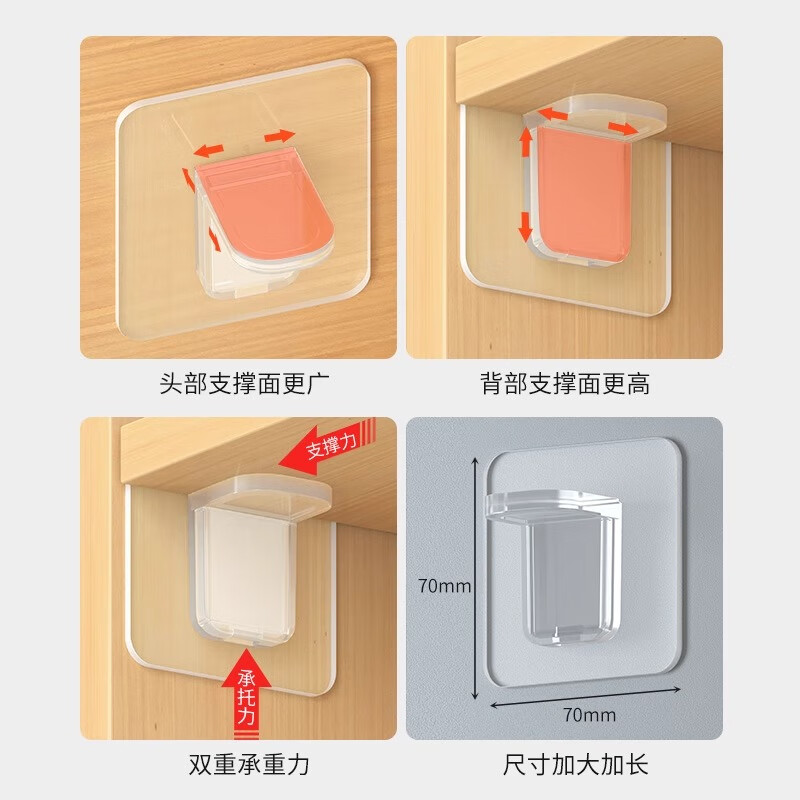 头部支撑面更广

背部支撑面更高

支撑力

承托力

双重承重力

70mm

70mm

尺寸加大加长