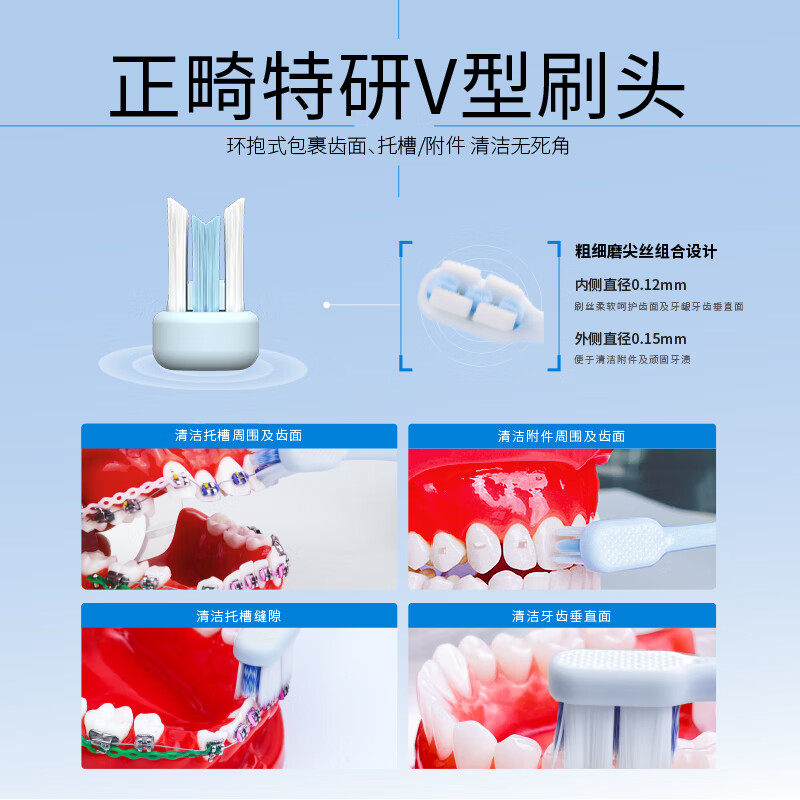 正畸特研V型刷头

环抱式包裹齿面、托槽/附件 清洁无死角

粗细磨尖丝组合设计

内侧直径0.12mm

刷丝柔软呵护齿面及牙龈牙齿垂直面

外侧直径0.15mm

便于清洁附件及顽固牙渍

清洁托槽周围及齿面

清洁附件周围及齿面

清洁托槽缝隙

清洁牙齿垂直面