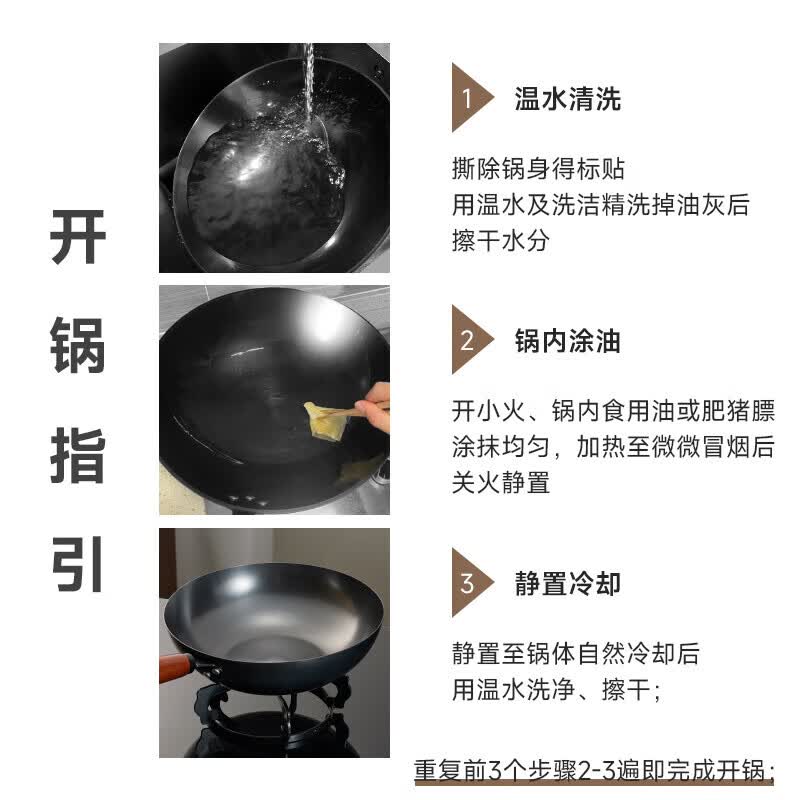 开锅指引

1 温水清洗

撕除锅身得标贴
用温水及洗洁精洗掉油灰后
擦干水分

2 锅内涂油

开小火、锅内食用油或肥猪膘
涂抹均匀，加热至微微冒烟后
关火静置

3 静置冷却

静置至锅体自然冷却后
用温水洗净、擦干；

重复前3个步骤2-3遍即完成开锅；