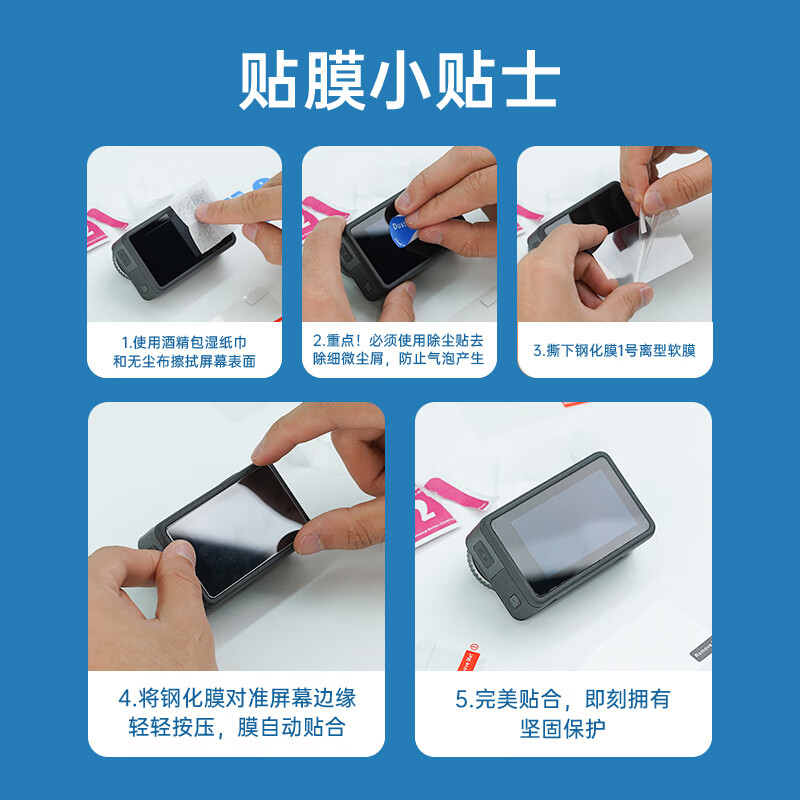 贴膜小贴士

1.使用酒精包湿纸巾和无尘布擦拭屏幕表面

2.重点！必须使用除尘贴去除细微尘屑，防止气泡产生

3.撕下钢化膜1号离型软膜

4.将钢化膜对准屏幕边缘轻轻按压，膜自动贴合

5.完美贴合，即刻拥有坚固保护