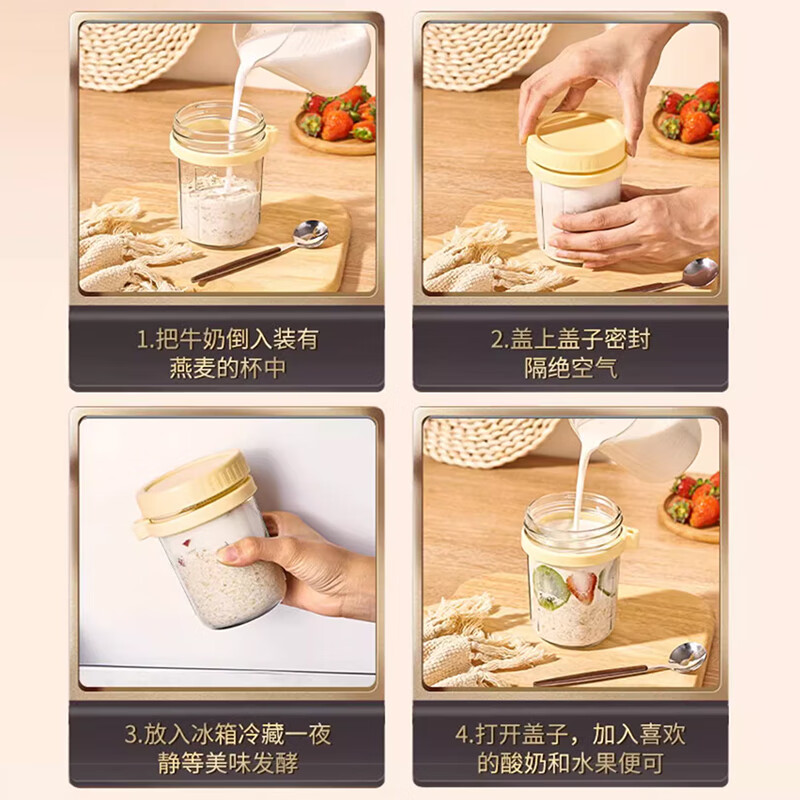 1.把牛奶倒入装有燕麦的杯中

2.盖上盖子密封隔绝空气

3.放入冰箱冷藏一夜静等美味发酵

4.打开盖子，加入喜欢的酸奶和水果便可