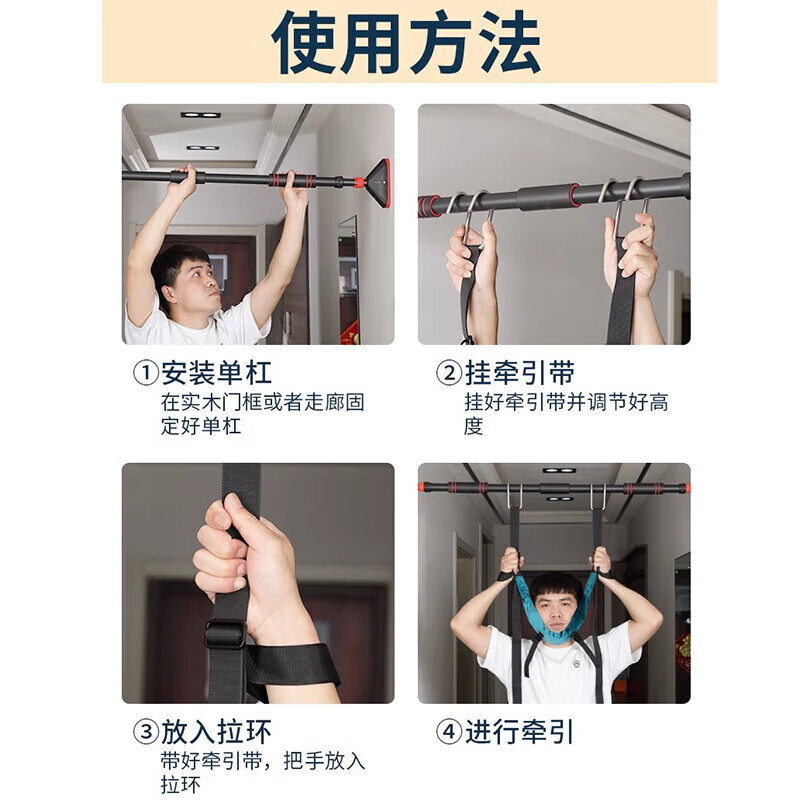 使用方法

①安装单杠
在实木门框或者走廊固定好单杠

②挂牵引带
挂好牵引带并调节好高度

③放入拉环
带好牵引带，把手放入拉环

④进行牵引