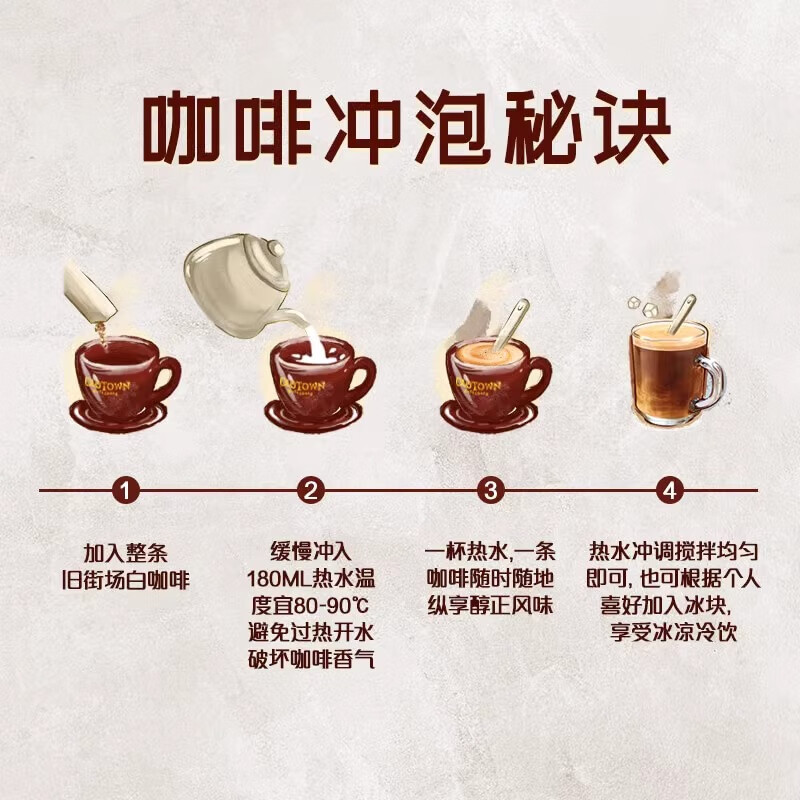 咖啡冲泡秘诀

OLDTOWN

OLDTOWN

OLDTOWN

1

加入整条
旧街场白咖啡

2

缓慢冲入
180ML热水温
度宜80-90℃
避免过热开水
破坏咖啡香气

3

一杯热水,一条
咖啡随时随地
纵享醇正风味

4

热水冲调搅拌均匀
即可, 也可根据个人
喜好加入冰块,
享受冰凉冷饮