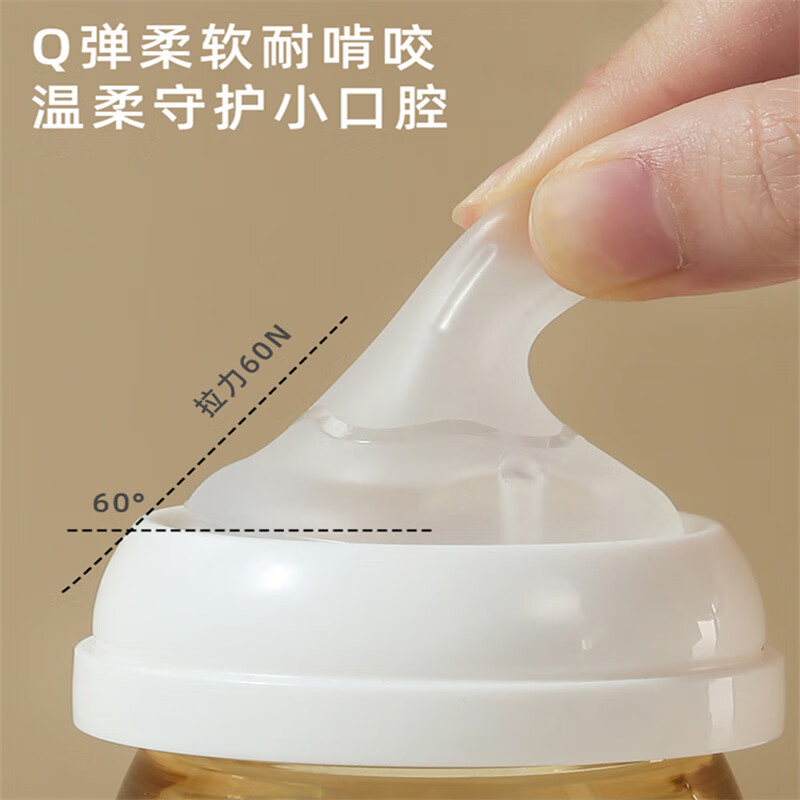 Q弹柔软耐啃咬
温柔守护小口腔

拉力60N

60°